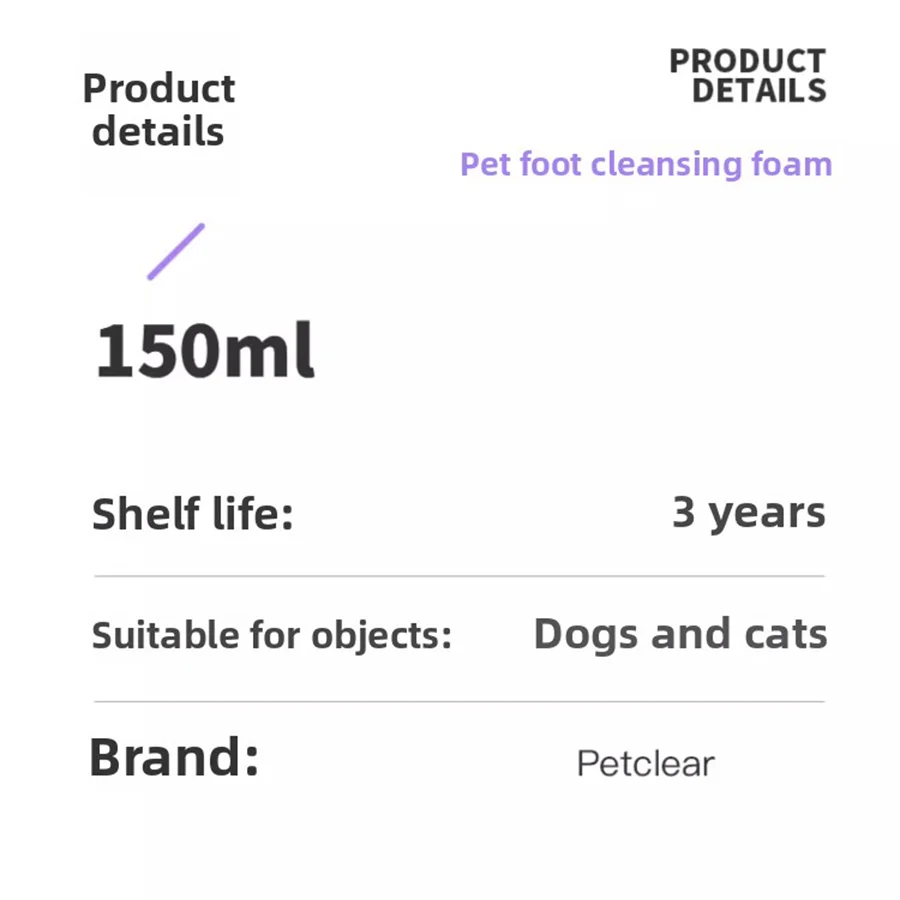 Product
details

PRODUCT
DETAILS

Pet foot cleansing foam

150ml

Shelf life: 3 years

Suitable for objects: Dogs and cats

Brand: Petclear