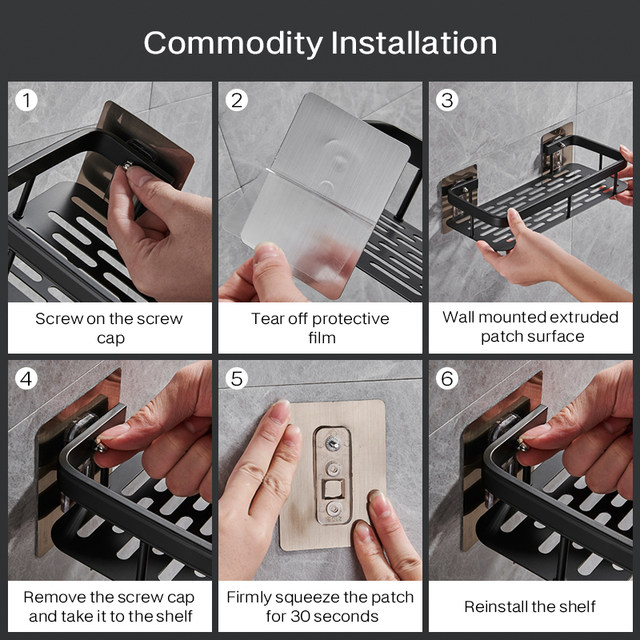 Commodity Installation

1
Screw on the screw cap

2
Tear off protective film

3
Wall mounted extruded patch surface

4
Remove the screw cap and take it to the shelf

5
Firmly squeeze the patch for 30 seconds

6
Reinstall the shelf