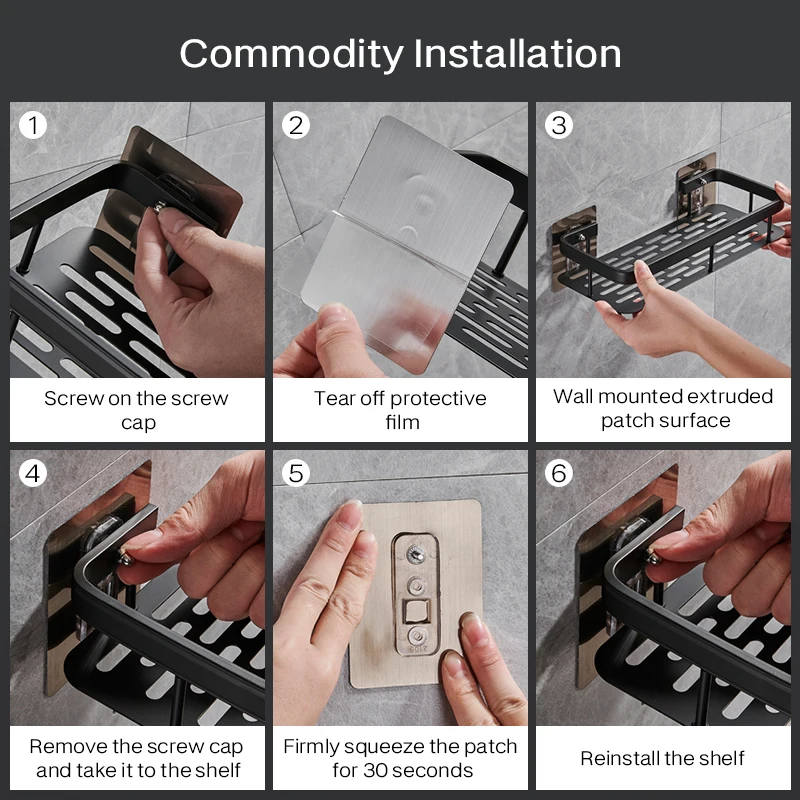 Commodity Installation

1

Screw on the screw cap

2

Tear off protective film

3

Wall mounted extruded patch surface

4

Remove the screw cap and take it to the shelf

5

Firmly squeeze the patch for 30 seconds

6

Reinstall the shelf