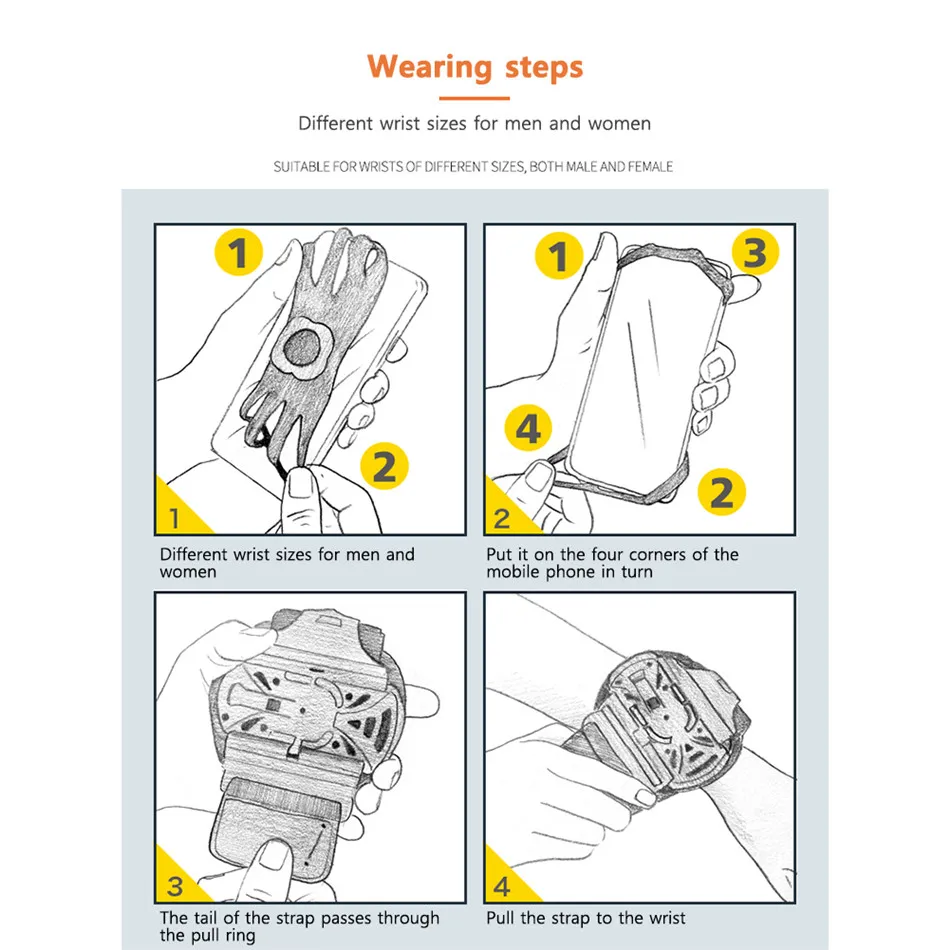 Wearing steps

Different wrist sizes for men and women

SUITABLE FOR WRISTS OF DIFFERENT SIZES, BOTH MALE AND FEMALE

1

2

1

Different wrist sizes for men and women

1

3

4

2

2

Put it on the four corners of the mobile phone in turn

3

The tail of the strap passes through the pull ring

4

Pull the strap to the wrist