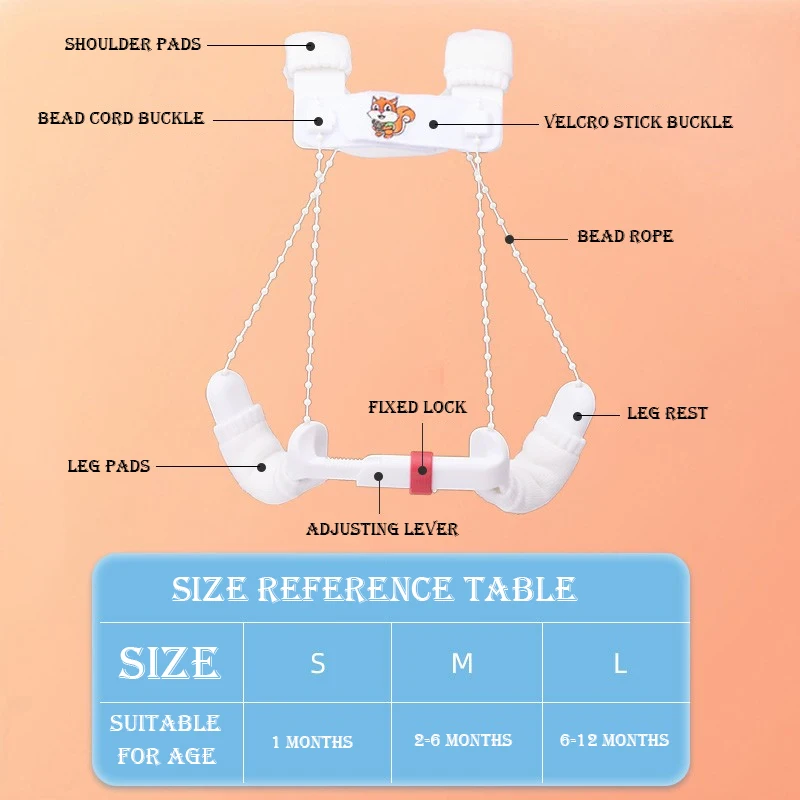 SHOULDER PADS

BEAD CORD BUCKLE

VELCRO STICK BUCKLE

BEAD ROPE

FIXED LOCK

LEG REST

LEG PADS

ADJUSTING LEVER

SIZE REFERENCE TABLE

| SIZE | S | M | L |
|---|---|---|---|
| SUITABLE FOR AGE | 1 MONTHS | 2-6 MONTHS | 6-12 MONTHS |