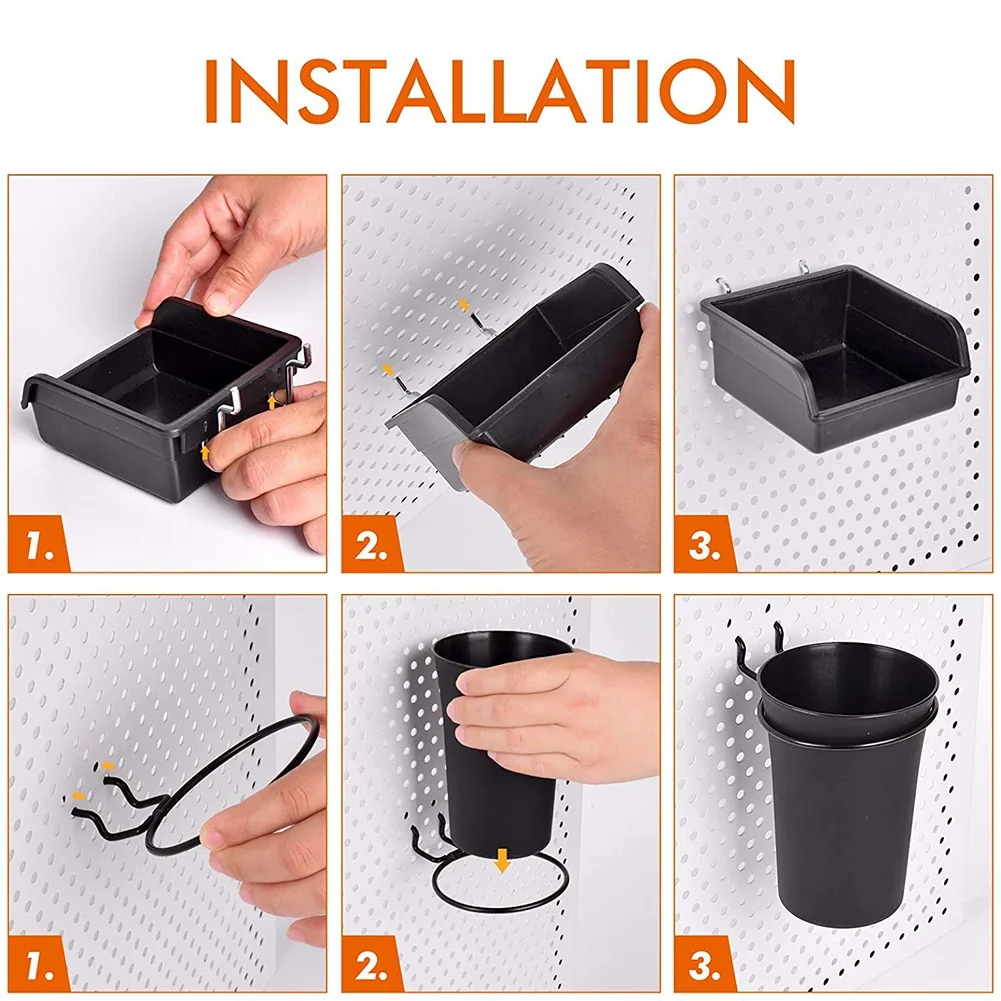 INSTALLATION

1.

2.

3.

1.

2.

3.