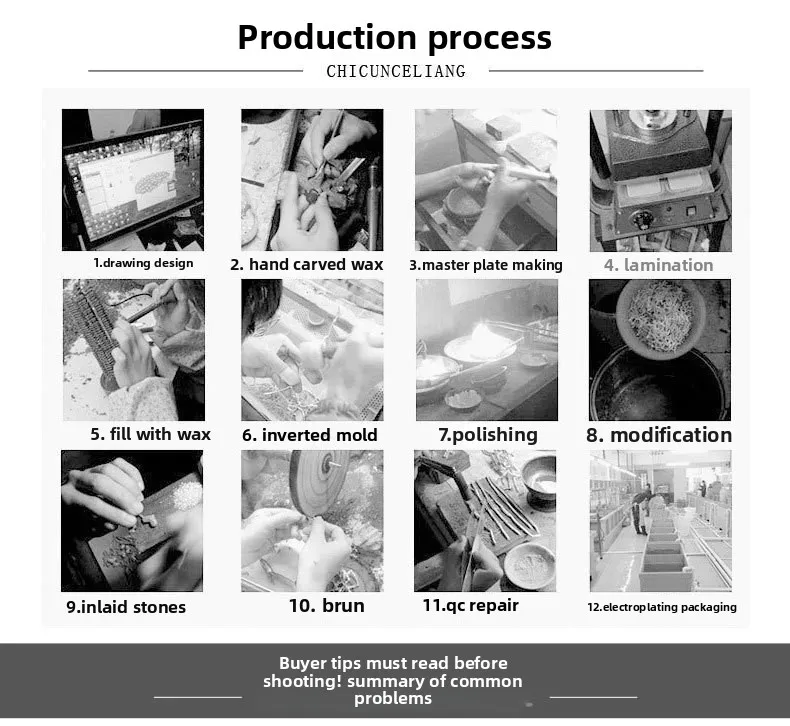 Production process

CHICUNCELIANG

1.drawing design

2. hand carved wax

3.master plate making

4. lamination

5. fill with wax

6. inverted mold

7.polishing

8. modification

9.inlaid stones

10. brun

11.qc repair

12.electroplating packaging

Buyer tips must read before shooting! summary of common problems