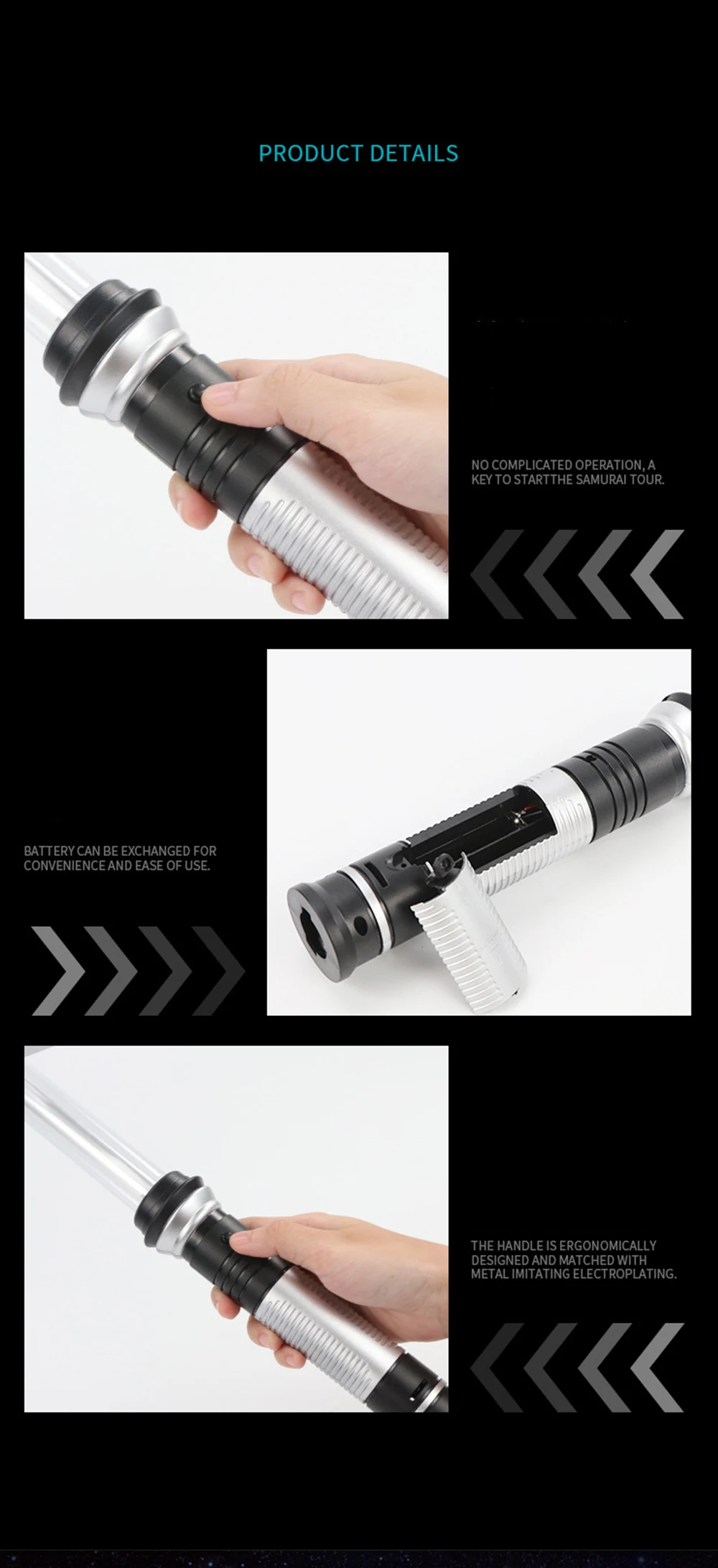 PRODUCT DETAILS

NO COMPLICATED OPERATION, A KEY TO STARTTHE SAMURAI TOUR.

BATTERY CAN BE EXCHANGED FOR CONVENIENCE AND EASE OF USE.

THE HANDLE IS ERGONOMICALLY DESIGNED AND MATCHED WITH METAL IMITATING ELECTROPLATING.