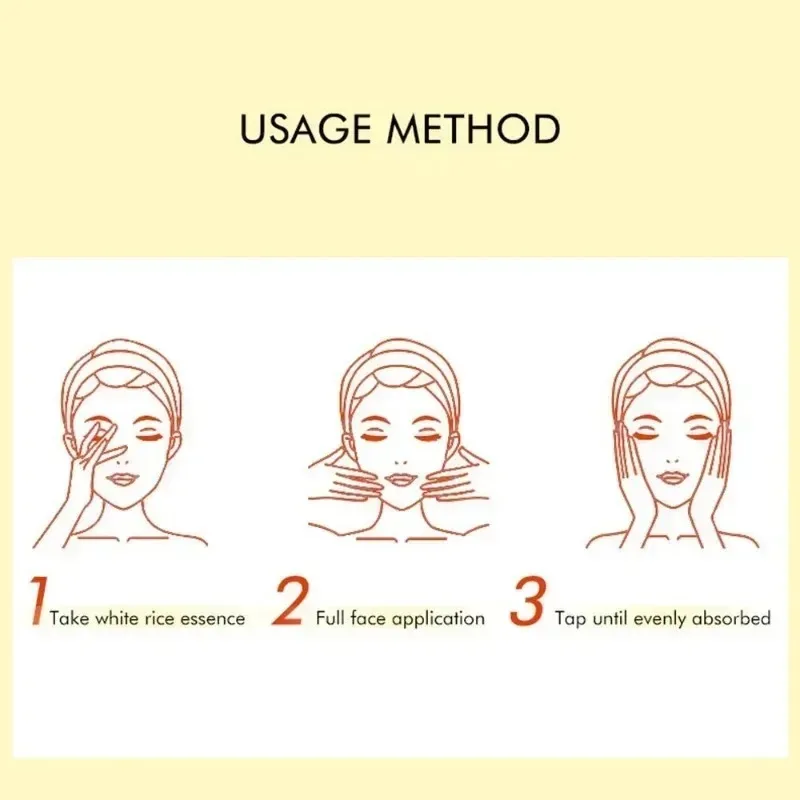 USAGE METHOD

1 Take white rice essence

2 Full face application

3 Tap until evenly absorbed