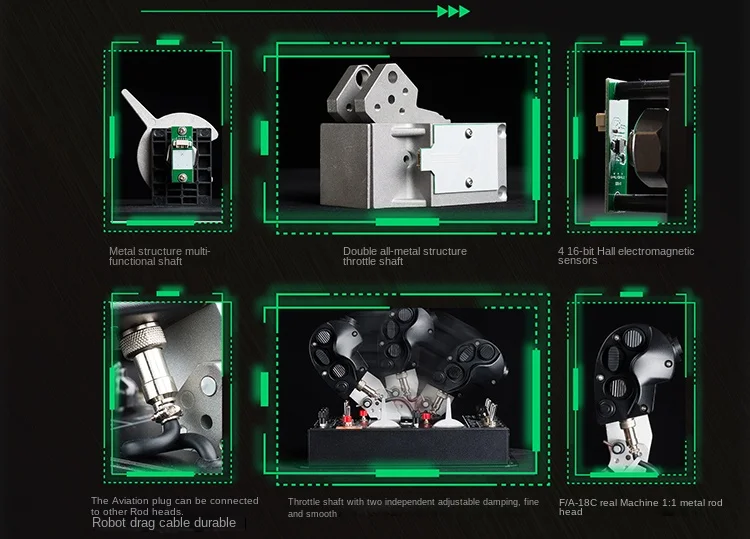 Metal structure multi-functional shaft

Double all-metal structure throttle shaft

4 16-bit Hall electromagnetic sensors

The Aviation plug can be connected to other Rod heads.
Robot drag cable durable

Throttle shaft with two independent adjustable damping, fine and smooth

F/A-18C real Machine 1:1 metal rod head