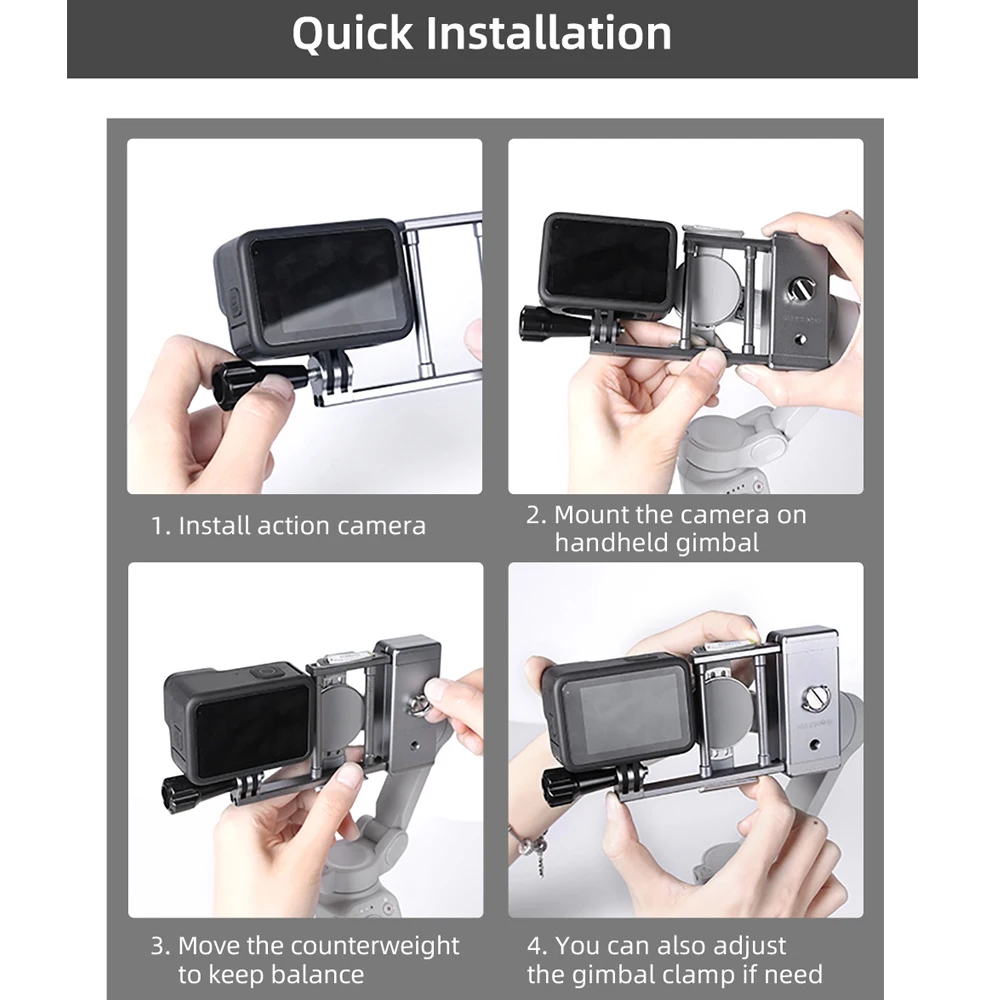 Quick Installation

1. Install action camera

2. Mount the camera on handheld gimbal

3. Move the counterweight to keep balance

4. You can also adjust the gimbal clamp if need