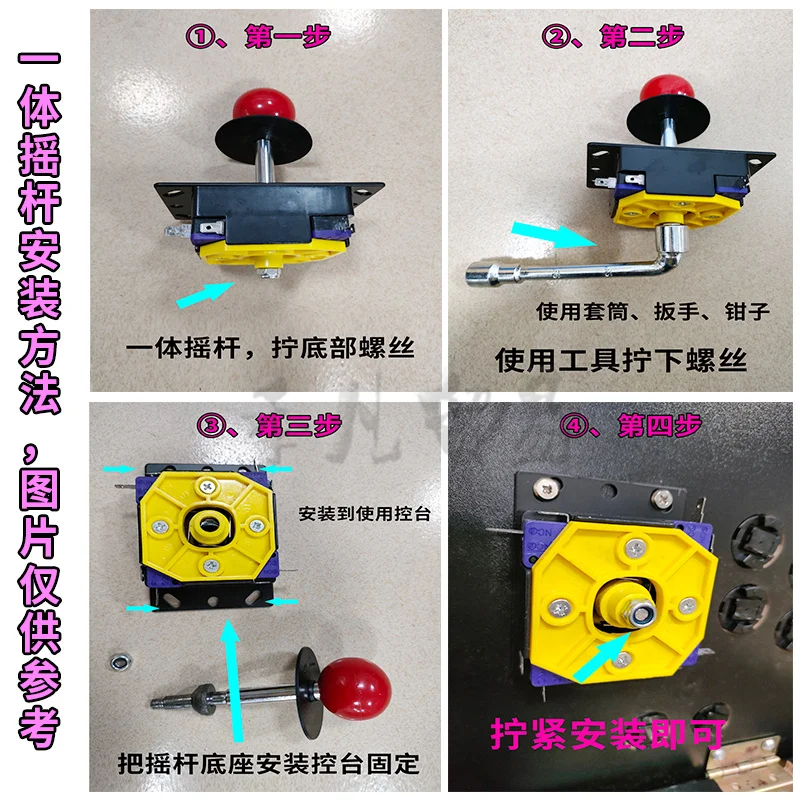 一体摇杆安装方法，图片仅供参考

①、第一步

一体摇杆，拧底部螺丝

②、第二步

使用套筒、扳手、钳子

使用工具拧下螺丝

③、第三步

安装到使用控台

把摇杆底座安装控台固定

④、第四步

拧紧安装即可