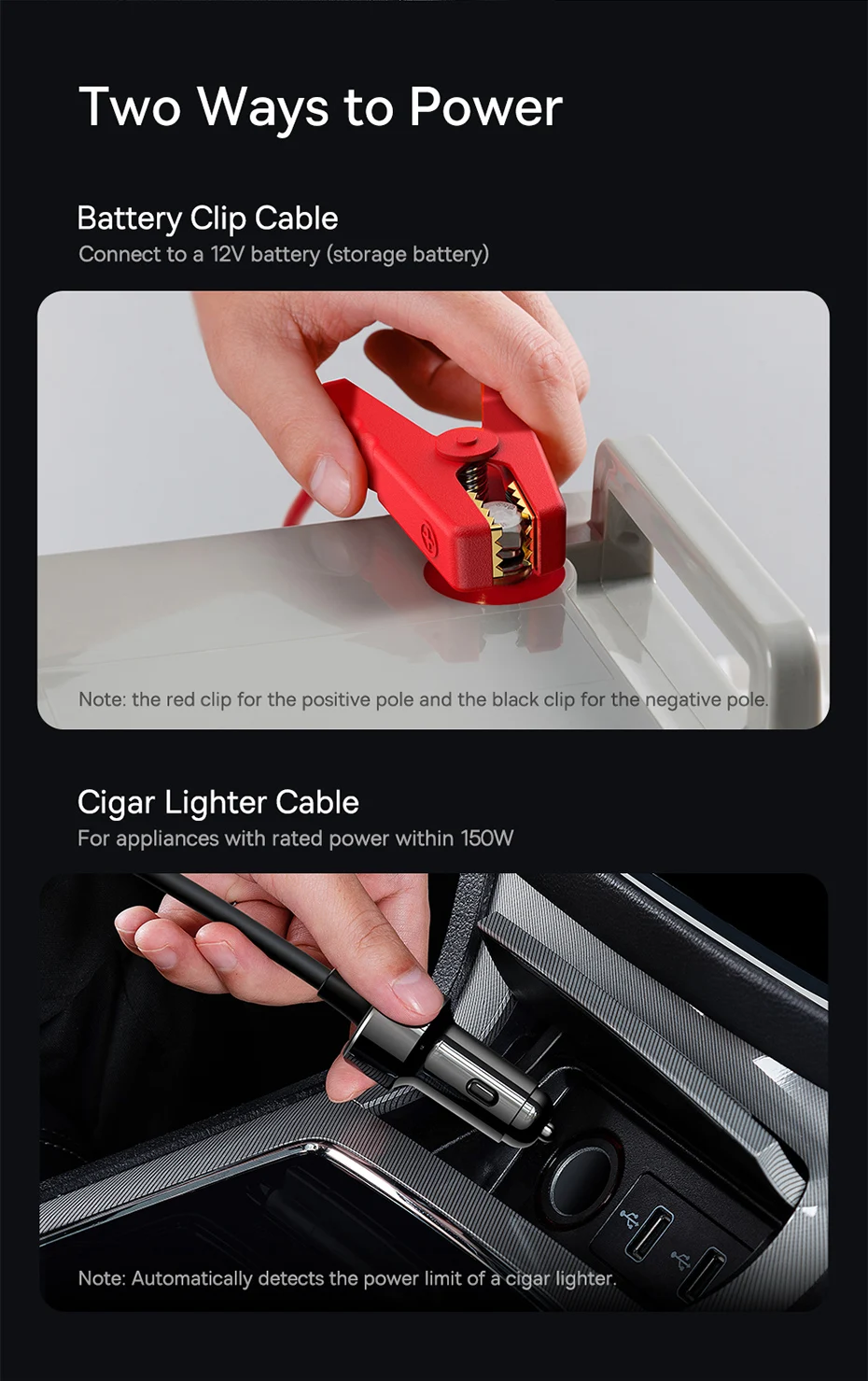 Two Ways to Power

Battery Clip Cable
Connect to a 12V battery (storage battery)

Note: the red clip for the positive pole and the black clip for the negative pole.

Cigar Lighter Cable
For appliances with rated power within 150W

Note: Automatically detects the power limit of a cigar lighter.