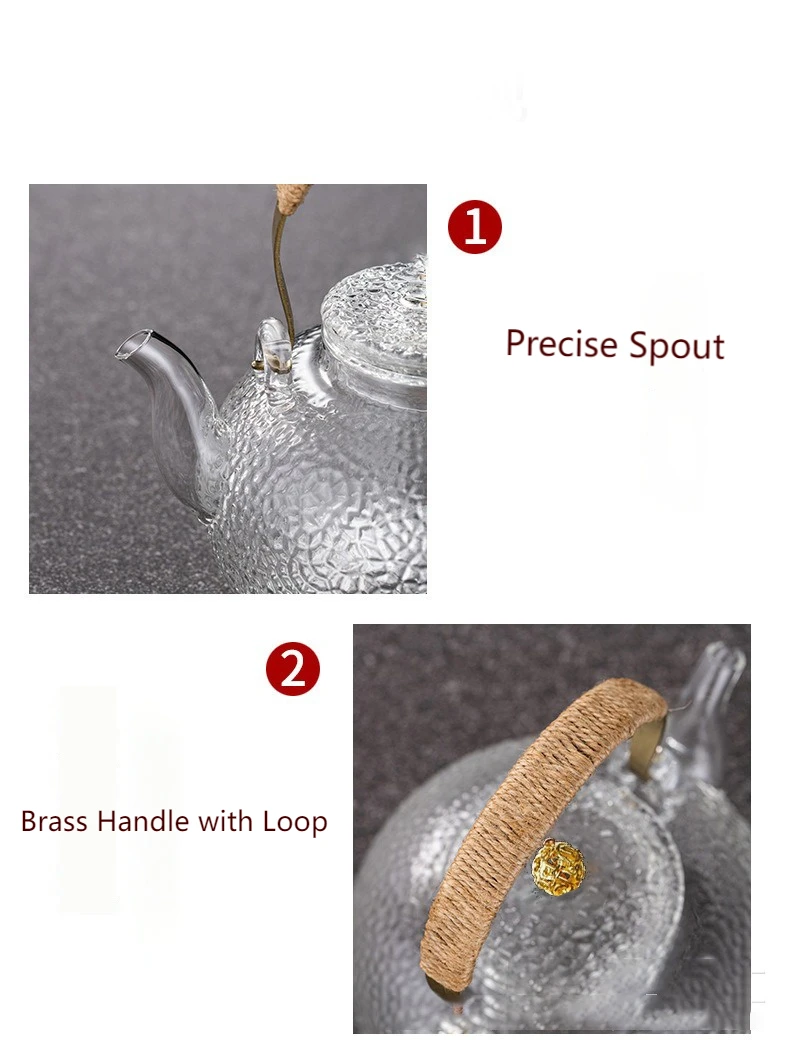 1

Precise Spout

2

Brass Handle with Loop