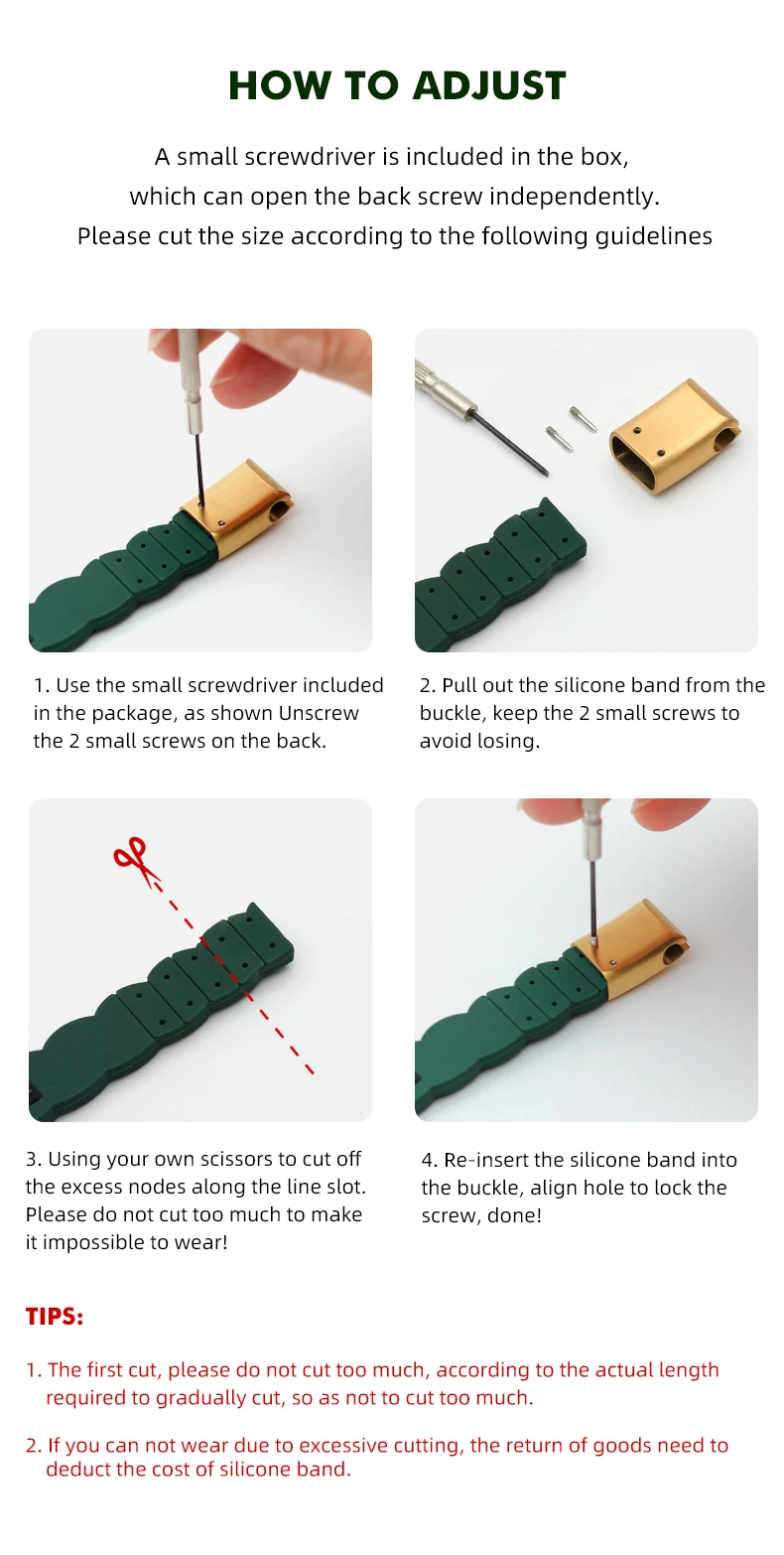 HOW TO ADJUST

A small screwdriver is included in the box, which can open the back screw independently. Please cut the size according to the following guidelines

1. Use the small screwdriver included in the package, as shown Unscrew the 2 small screws on the back.

2. Pull out the silicone band from the buckle, keep the 2 small screws to avoid losing.

3. Using your own scissors to cut off the excess nodes along the line slot. Please do not cut too much to make it impossible to wear!

4. Re-insert the silicone band into the buckle, align hole to lock the screw, done!

TIPS:

1. The first cut, please do not cut too much, according to the actual length required to gradually cut, so as not to cut too much.

2. If you can not wear due to excessive cutting, the return of goods need to deduct the cost of silicone band.