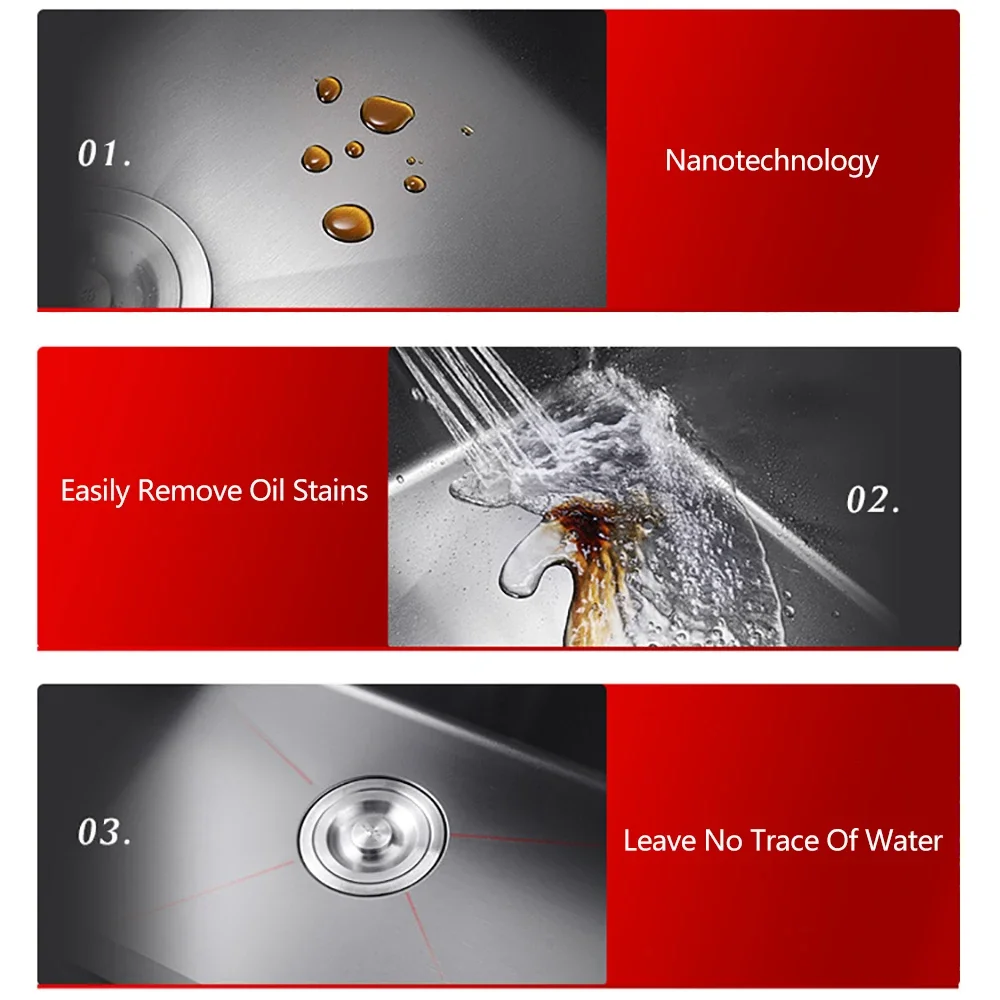 01.

Nanotechnology

Easily Remove Oil Stains

02.

03.

Leave No Trace Of Water