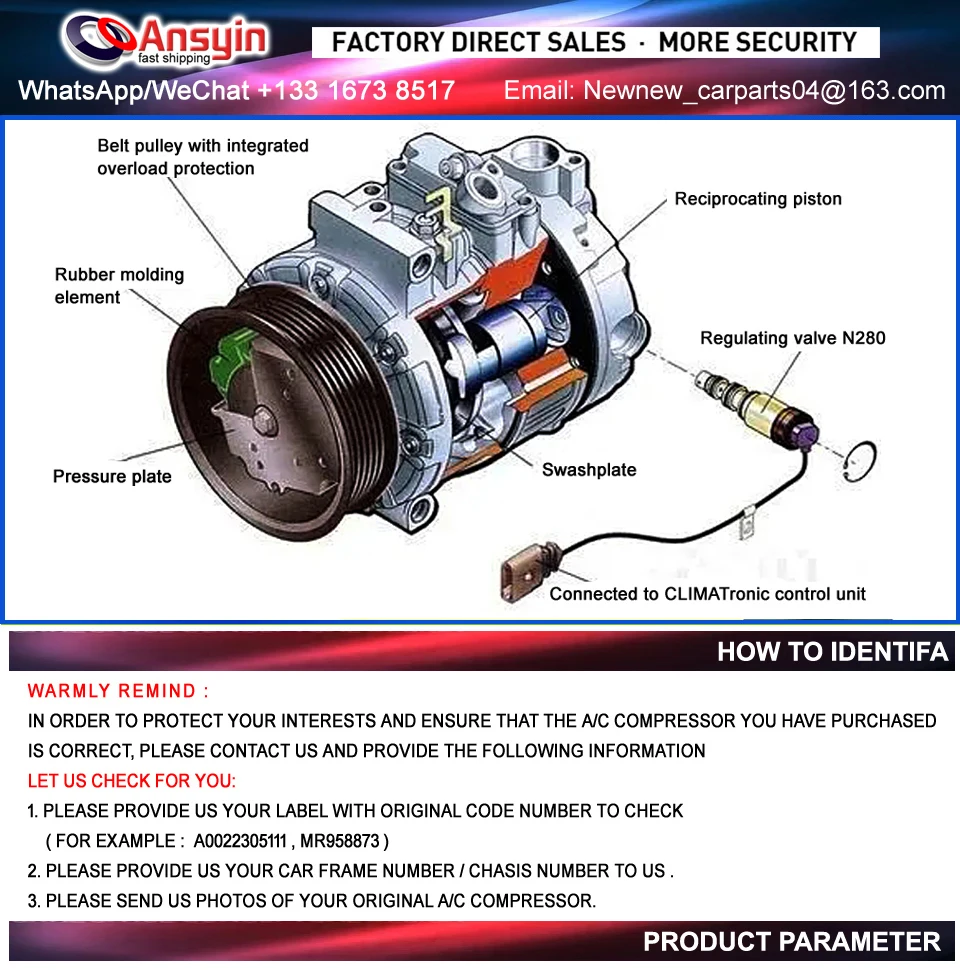 Ansyin
fast shipping
FACTORY DIRECT SALES · MORE SECURITY
WhatsApp/WeChat +133 1673 8517 Email: Newnew_carparts04@163.com

Belt pulley with integrated overload protection
Reciprocating piston
Rubber molding element
Regulating valve N280
Pressure plate
Swashplate
Connected to CLIMATronic control unit

HOW TO IDENTIFA

WARMLY REMIND :
IN ORDER TO PROTECT YOUR INTERESTS AND ENSURE THAT THE A/C COMPRESSOR YOU HAVE PURCHASED IS CORRECT, PLEASE CONTACT US AND PROVIDE THE FOLLOWING INFORMATION
LET US CHECK FOR YOU:
1. PLEASE PROVIDE US YOUR LABEL WITH ORIGINAL CODE NUMBER TO CHECK
( FOR EXAMPLE : A0022305111 , MR958873 )
2. PLEASE PROVIDE US YOUR CAR FRAME NUMBER / CHASIS NUMBER TO US .
3. PLEASE SEND US PHOTOS OF YOUR ORIGINAL A/C COMPRESSOR.

PRODUCT PARAMETER