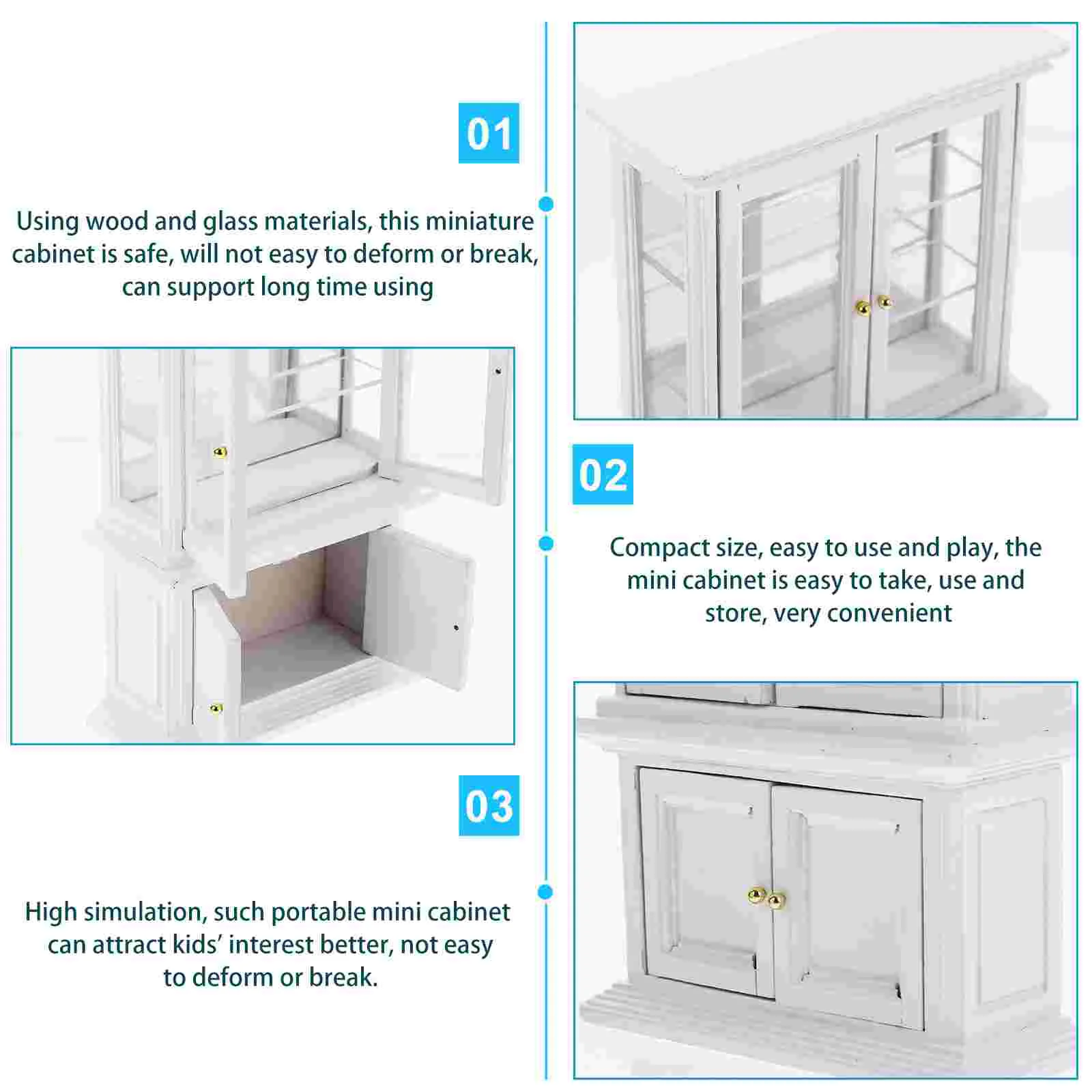 01

Using wood and glass materials, this miniature cabinet is safe, will not easy to deform or break, can support long time using

02

Compact size, easy to use and play, the mini cabinet is easy to take, use and store, very convenient

03

High simulation, such portable mini cabinet can attract kids' interest better, not easy to deform or break.