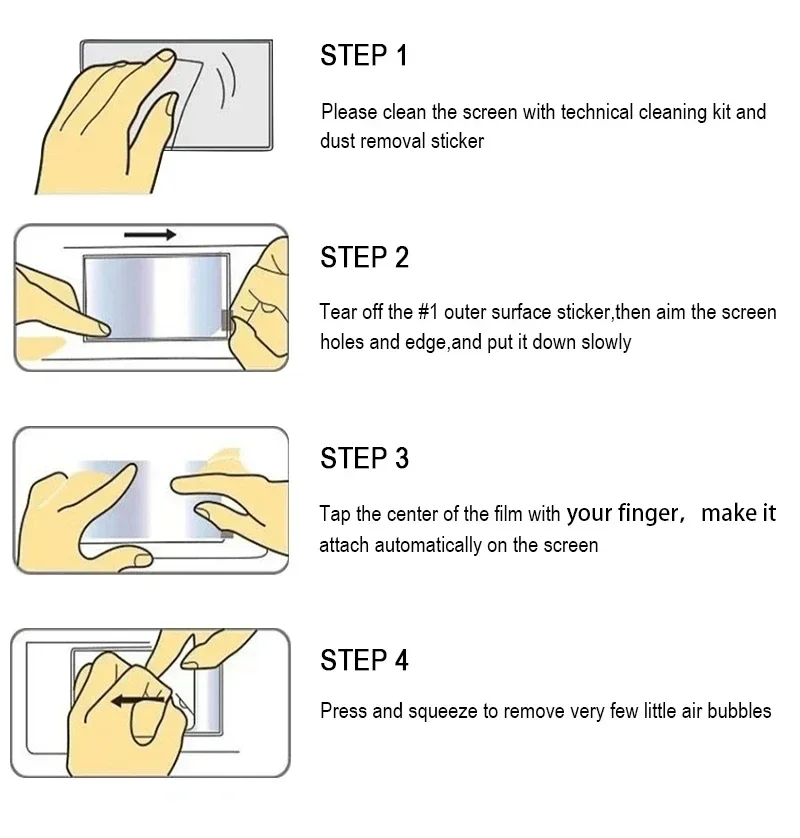 STEP 1

Please clean the screen with technical cleaning kit and dust removal sticker

STEP 2

Tear off the #1 outer surface sticker,then aim the screen holes and edge,and put it down slowly

STEP 3

Tap the center of the film with your finger, make it attach automatically on the screen

STEP 4

Press and squeeze to remove very few little air bubbles