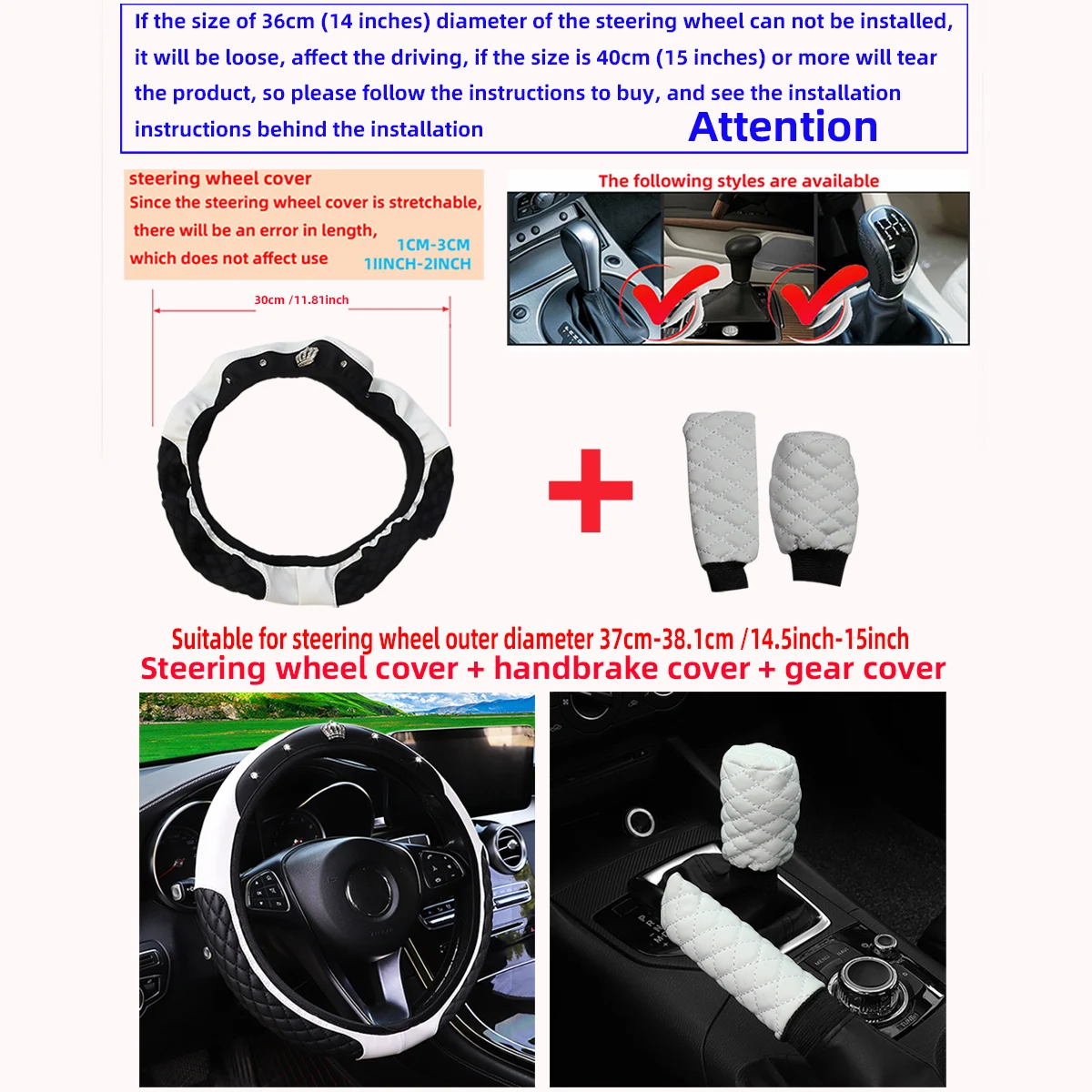 If the size of 36cm (14 inches) diameter of the steering wheel can not be installed, it will be loose, affect the driving, if the size is 40cm (15 inches) or more will tear the product, so please follow the instructions to buy, and see the installation instructions behind the installation

Attention

steering wheel cover
Since the steering wheel cover is stretchable, there will be an error in length, which does not affect use

1CM-3CM
1IINCH-2INCH

30cm /11.81inch

The following styles are available

Suitable for steering wheel outer diameter 37cm-38.1cm /14.5inch-15inch
Steering wheel cover + handbrake cover + gear cover