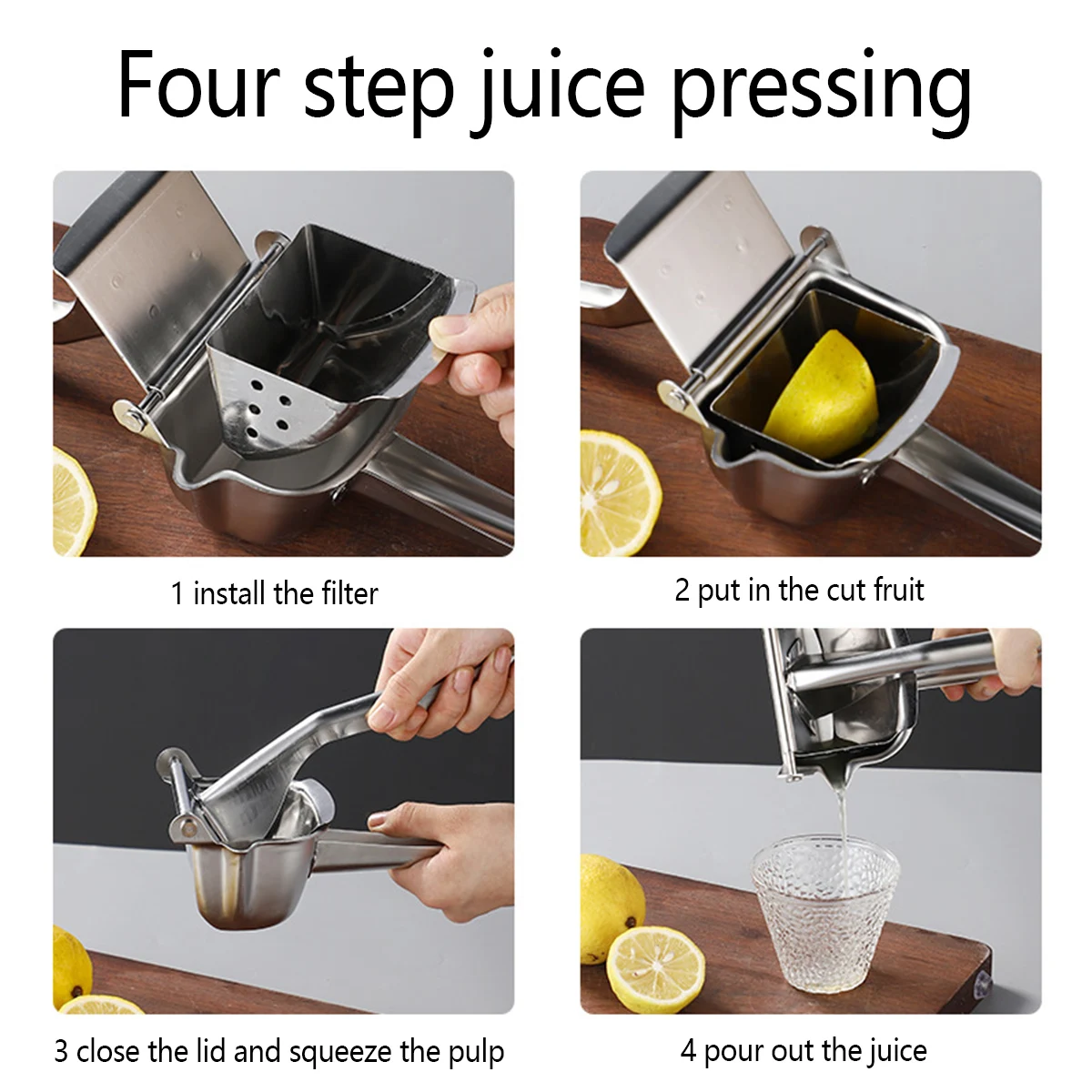 Four step juice pressing

1 install the filter

2 put in the cut fruit

3 close the lid and squeeze the pulp

4 pour out the juice