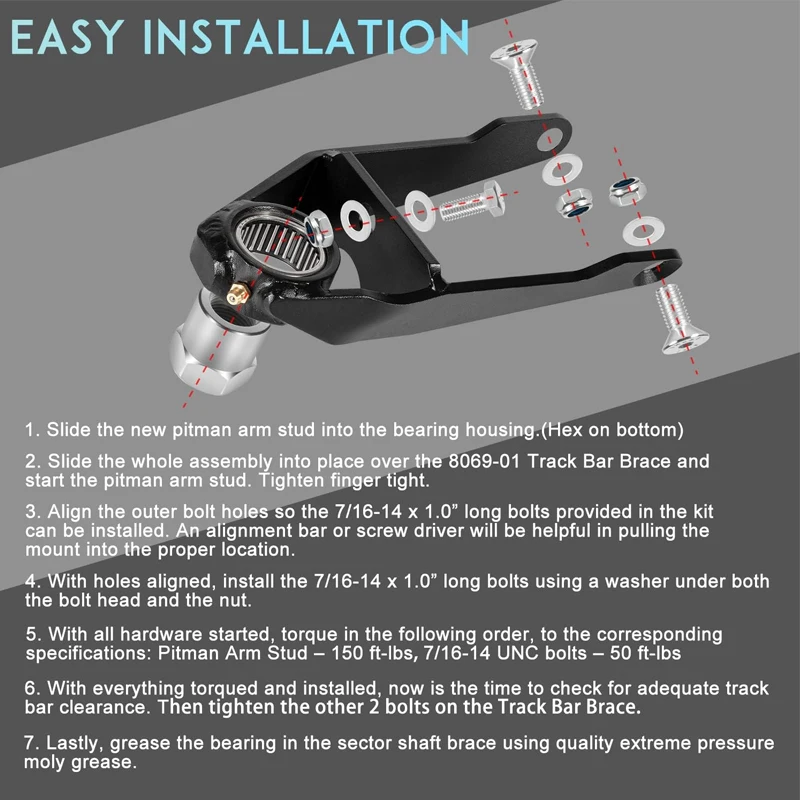 EASY INSTALLATION

1. Slide the new pitman arm stud into the bearing housing.(Hex on bottom)

2. Slide the whole assembly into place over the 8069-01 Track Bar Brace and start the pitman arm stud. Tighten finger tight.

3. Align the outer bolt holes so the 7/16-14 x 1.0” long bolts provided in the kit can be installed. An alignment bar or screw driver will be helpful in pulling the mount into the proper location.

4. With holes aligned, install the 7/16-14 x 1.0” long bolts using a washer under both the bolt head and the nut.

5. With all hardware started, torque in the following order, to the corresponding specifications: Pitman Arm Stud – 150 ft-lbs, 7/16-14 UNC bolts – 50 ft-lbs

6. With everything torqued and installed, now is the time to check for adequate track bar clearance. Then tighten the other 2 bolts on the Track Bar Brace.

7. Lastly, grease the bearing in the sector shaft brace using quality extreme pressure moly grease.