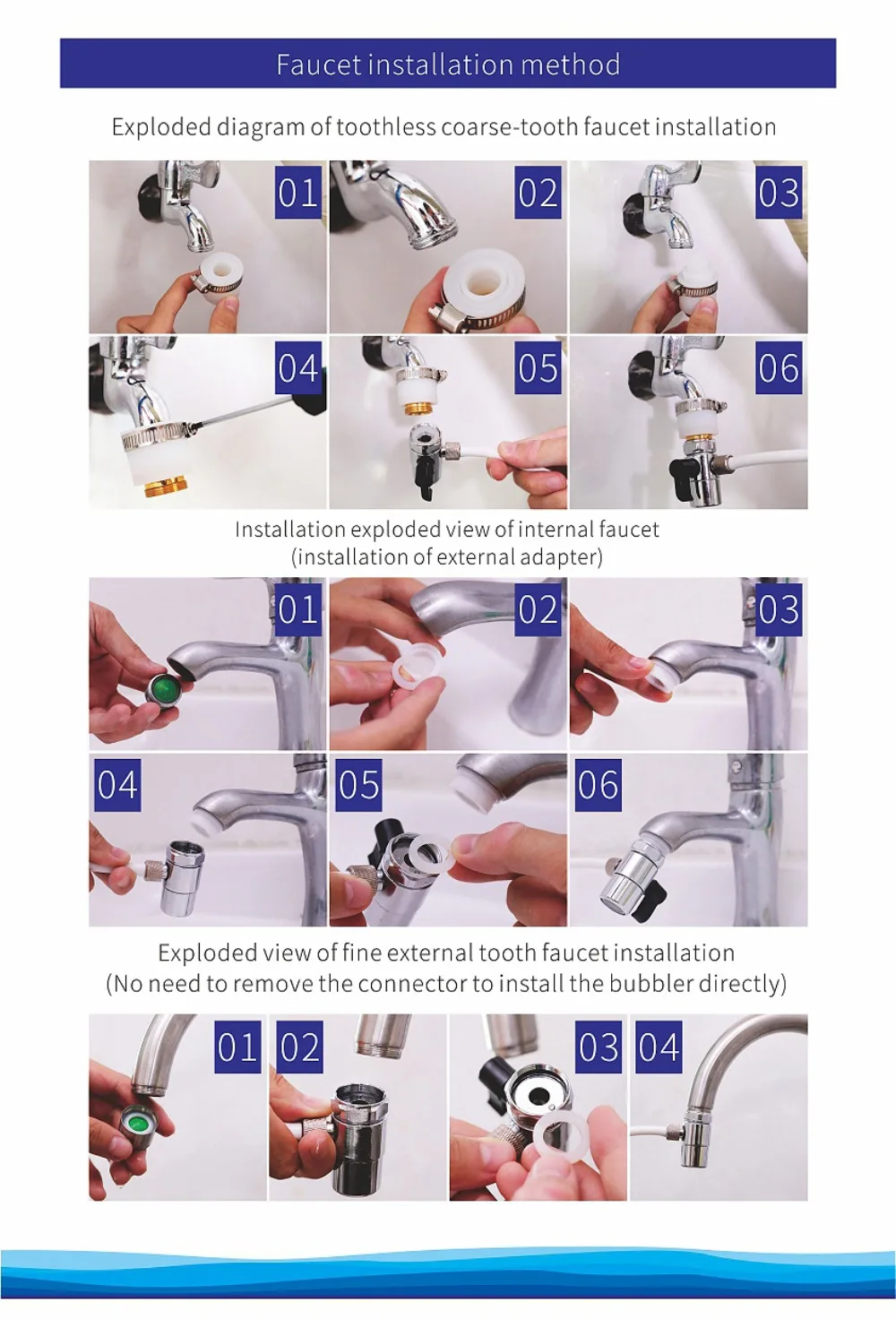 Faucet installation method

Exploded diagram of toothless coarse-tooth faucet installation

01 02 03

04 05 06

Installation exploded view of internal faucet
(installation of external adapter)

01 02 03

04 05 06

Exploded view of fine external tooth faucet installation
(No need to remove the connector to install the bubbler directly)

01 02 03 04