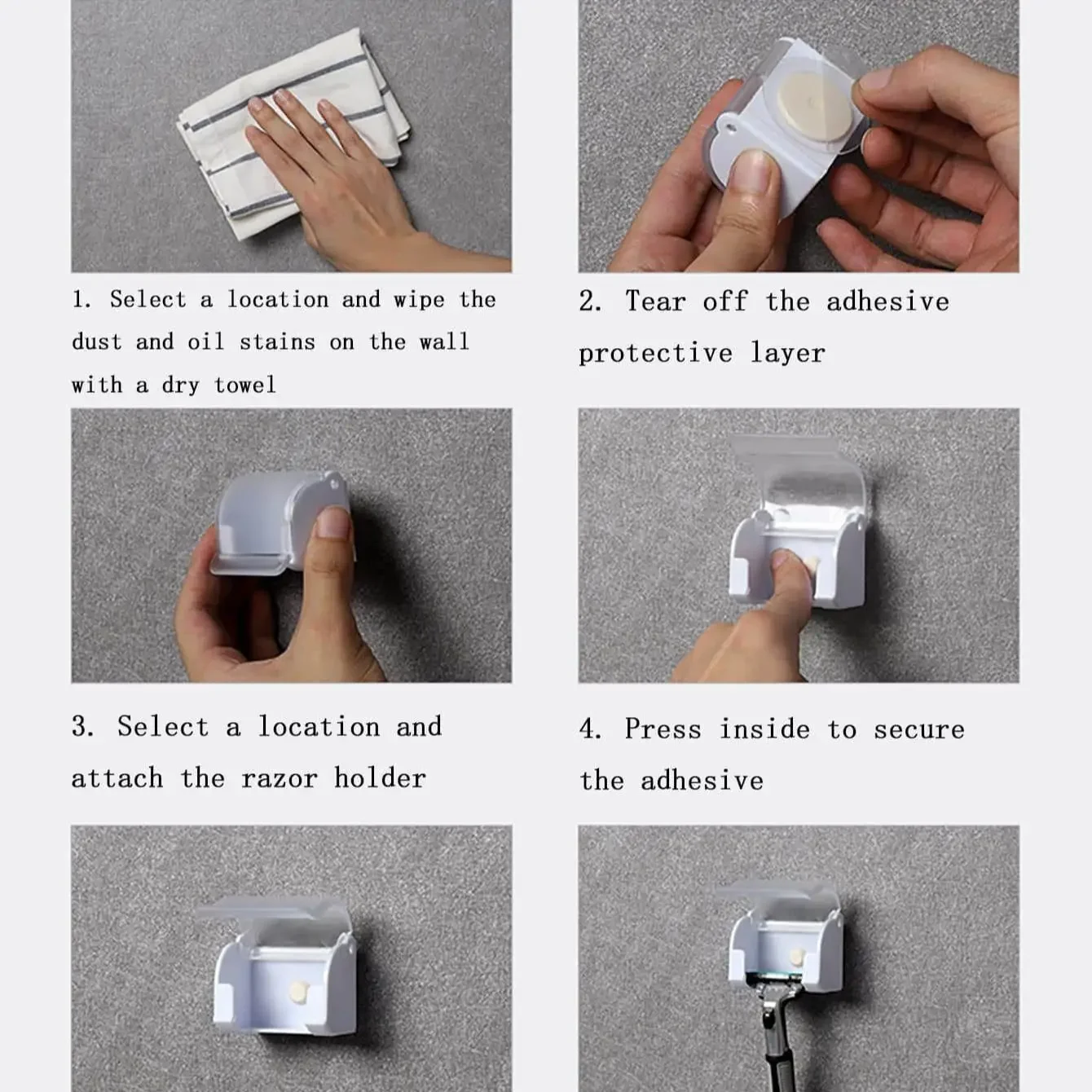 1. Select a location and wipe the dust and oil stains on the wall with a dry towel

2. Tear off the adhesive protective layer

3. Select a location and attach the razor holder

4. Press inside to secure the adhesive