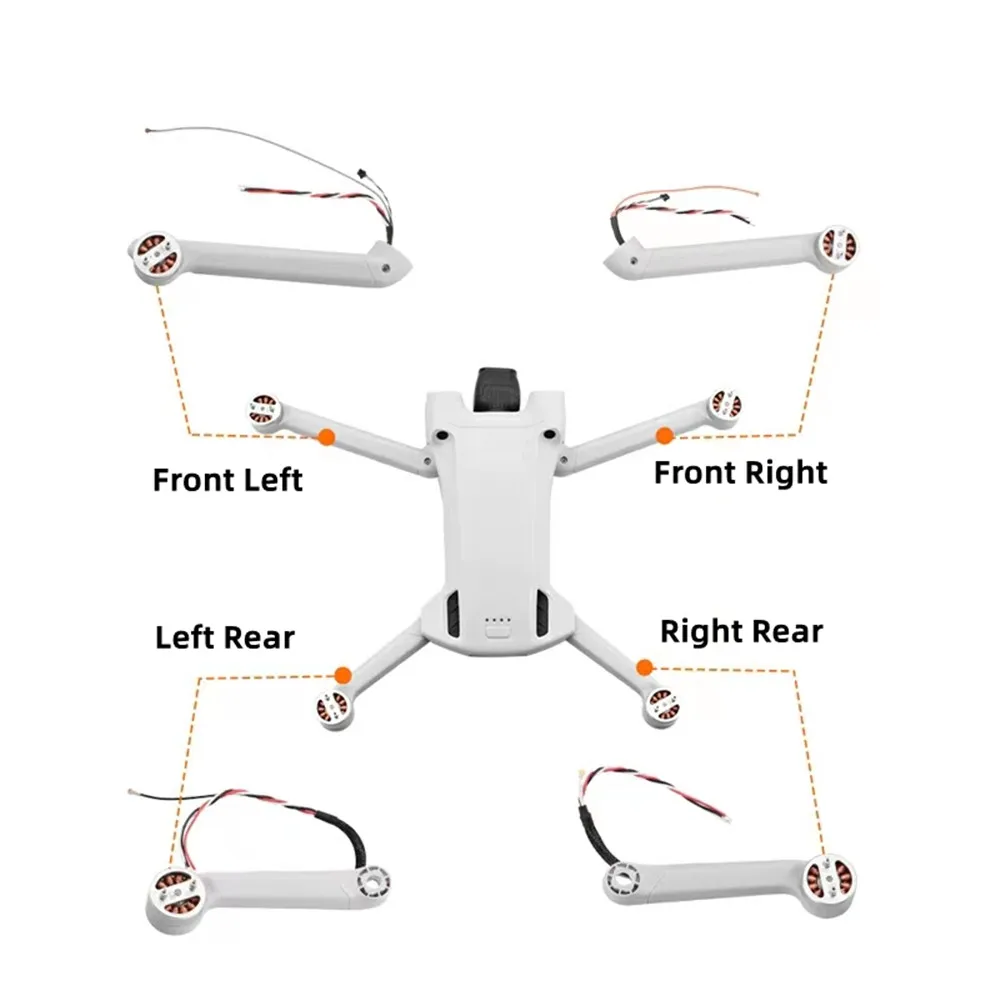 Front Left

Front Right

Left Rear

Right Rear