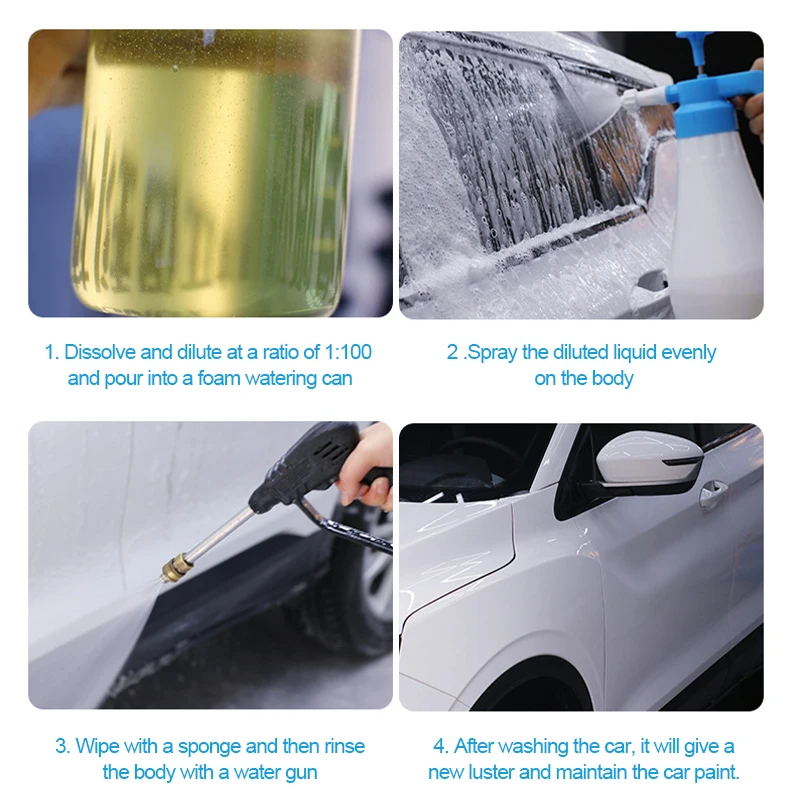 1. Dissolve and dilute at a ratio of 1:100 and pour into a foam watering can

2 .Spray the diluted liquid evenly on the body

3. Wipe with a sponge and then rinse the body with a water gun

4. After washing the car, it will give a new luster and maintain the car paint.