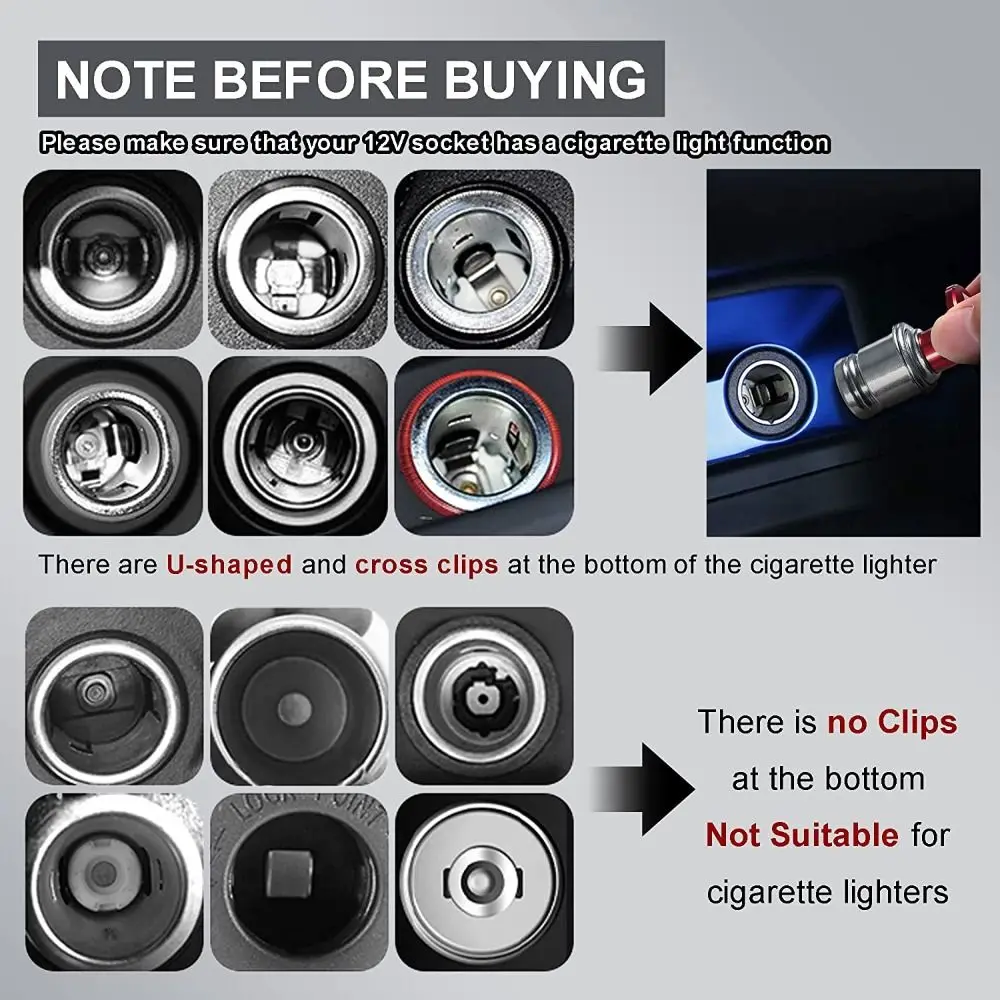 NOTE BEFORE BUYING

Please make sure that your 12V socket has a cigarette light function

There are U-shaped and cross clips at the bottom of the cigarette lighter

There is no Clips at the bottom Not Suitable for cigarette lighters