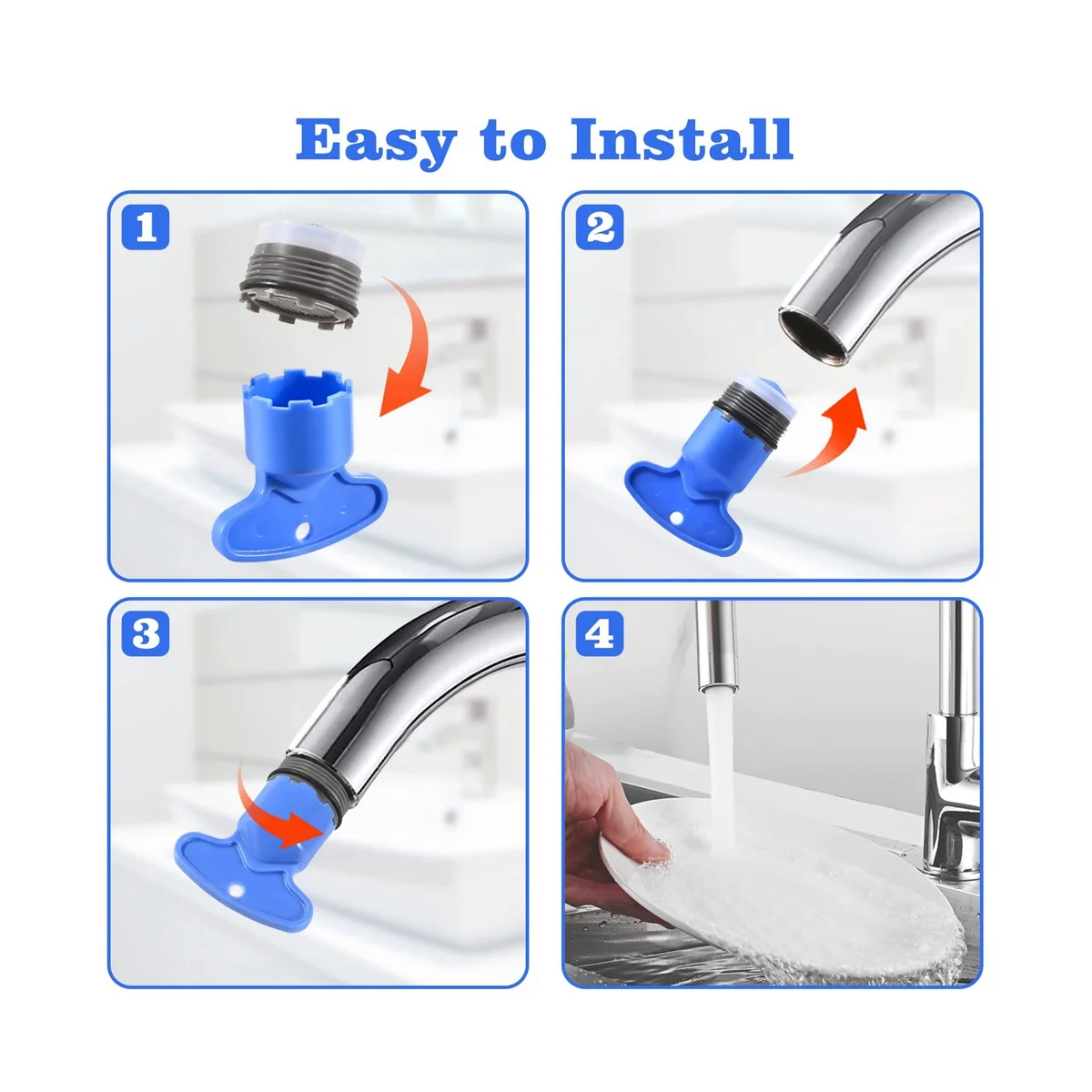 Easy to Install

1

2

3

4