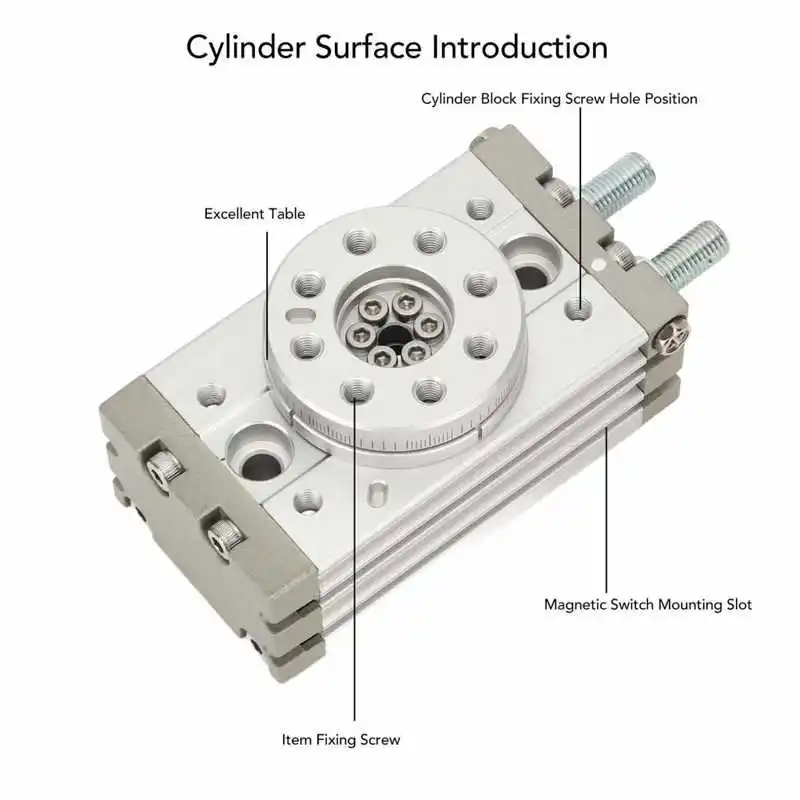 Cylinder Surface Introduction

Cylinder Block Fixing Screw Hole Position

Excellent Table

Magnetic Switch Mounting Slot

Item Fixing Screw