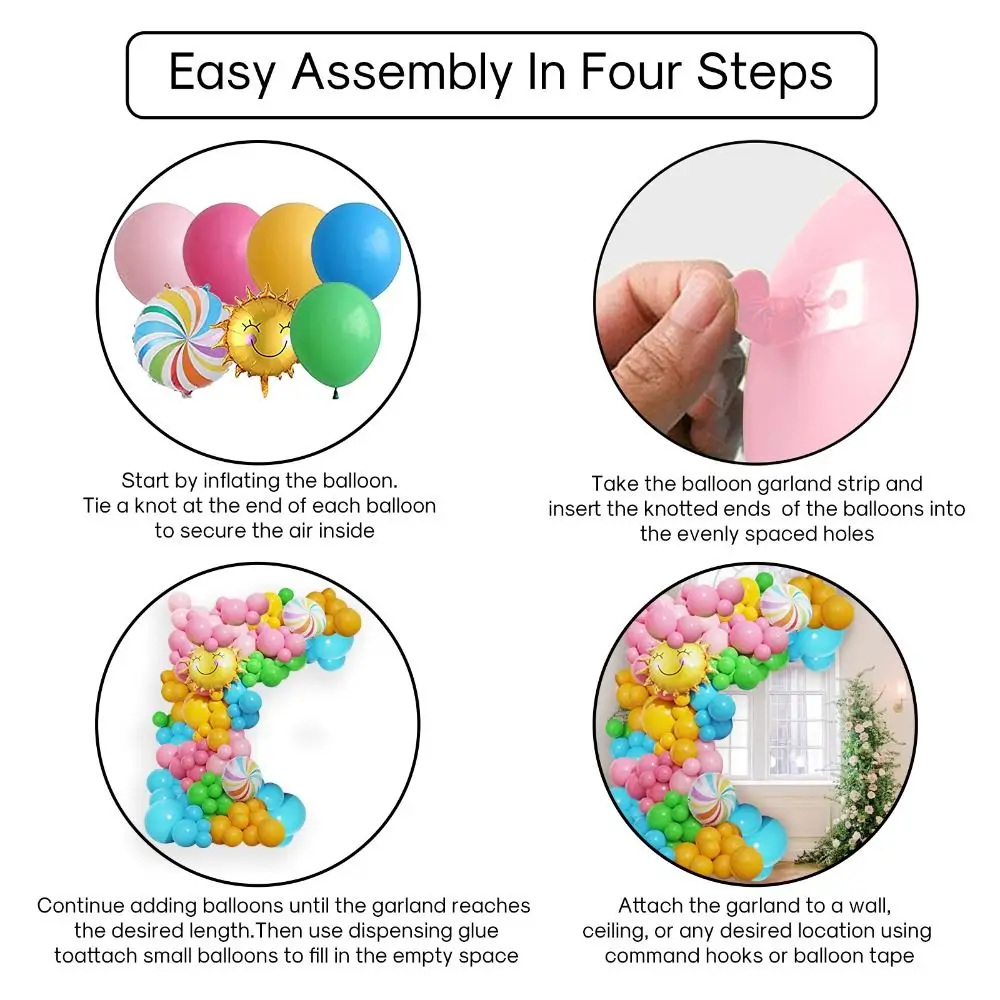 Easy Assembly In Four Steps

Start by inflating the balloon. Tie a knot at the end of each balloon to secure the air inside

Take the balloon garland strip and insert the knotted ends of the balloons into the evenly spaced holes

Continue adding balloons until the garland reaches the desired length.Then use dispensing glue toattach small balloons to fill in the empty space

Attach the garland to a wall, ceiling, or any desired location using command hooks or balloon tape