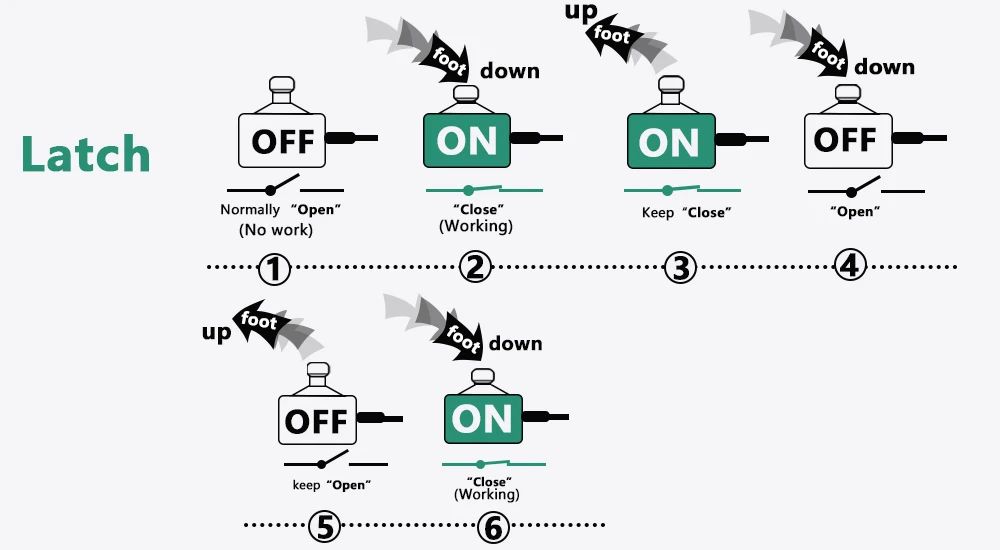 Latch

OFF
Normally "Open"
(No work)
①

foot down
ON
"Close"
(Working)
②

up foot
ON
Keep "Close"
③

foot down
OFF
"Open"
④

up foot
OFF
keep "Open"
⑤

foot down
ON
"Close"
(Working)
⑥