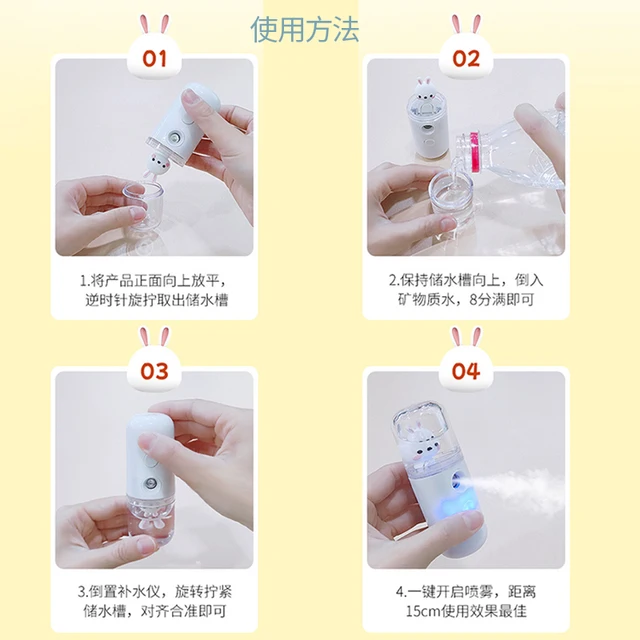 使用方法

01

1.将产品正面向上放平，逆时针旋拧取出储水槽

02

2.保持储水槽向上，倒入矿物质水，8分满即可

03

3.倒置补水仪，旋转拧紧储水槽，对齐合准即可

04

4.一键开启喷雾，距离15cm使用效果最佳