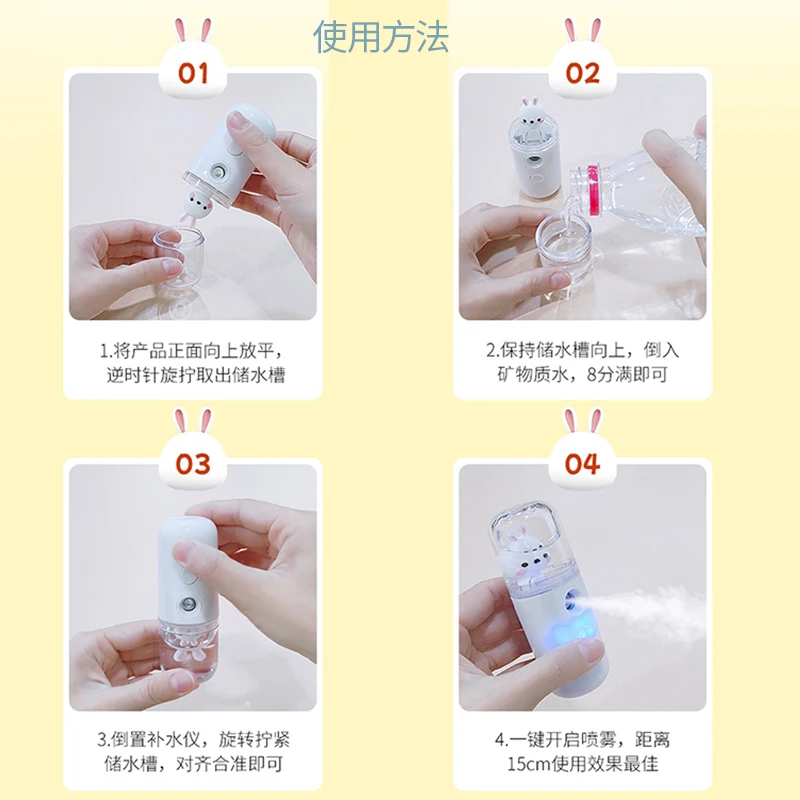 使用方法

01

1.将产品正面向上放平，逆时针旋拧取出储水槽

02

2.保持储水槽向上，倒入矿物质水，8分满即可

03

3.倒置补水仪，旋转拧紧储水槽，对齐合准即可

04

4.一键开启喷雾，距离15cm使用效果最佳