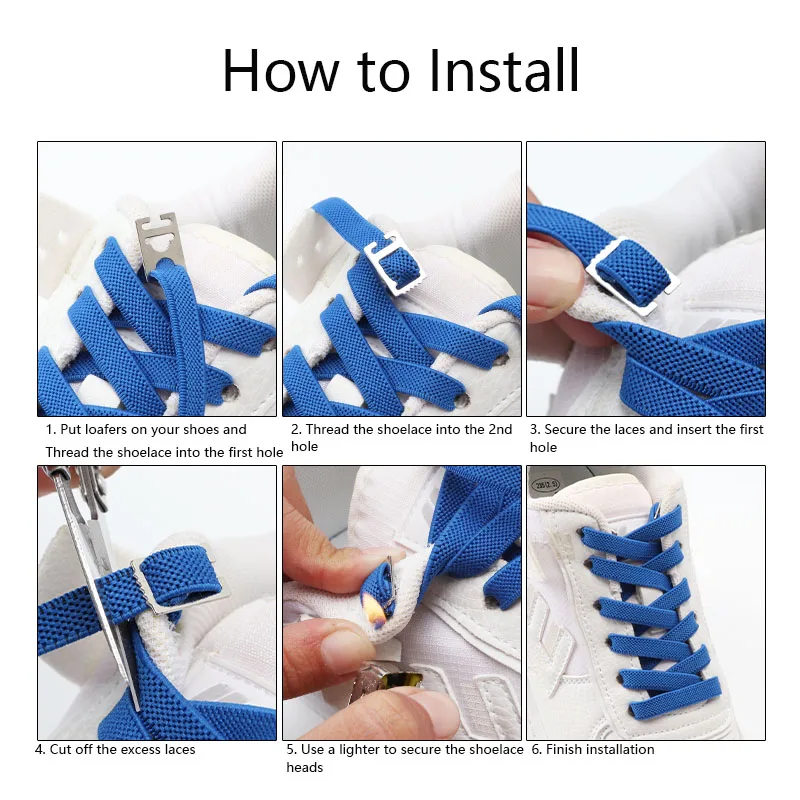 How to Install

1. Put loafers on your shoes and Thread the shoelace into the first hole

2. Thread the shoelace into the 2nd hole

3. Secure the laces and insert the first hole

4. Cut off the excess laces

5. Use a lighter to secure the shoelace heads

6. Finish installation