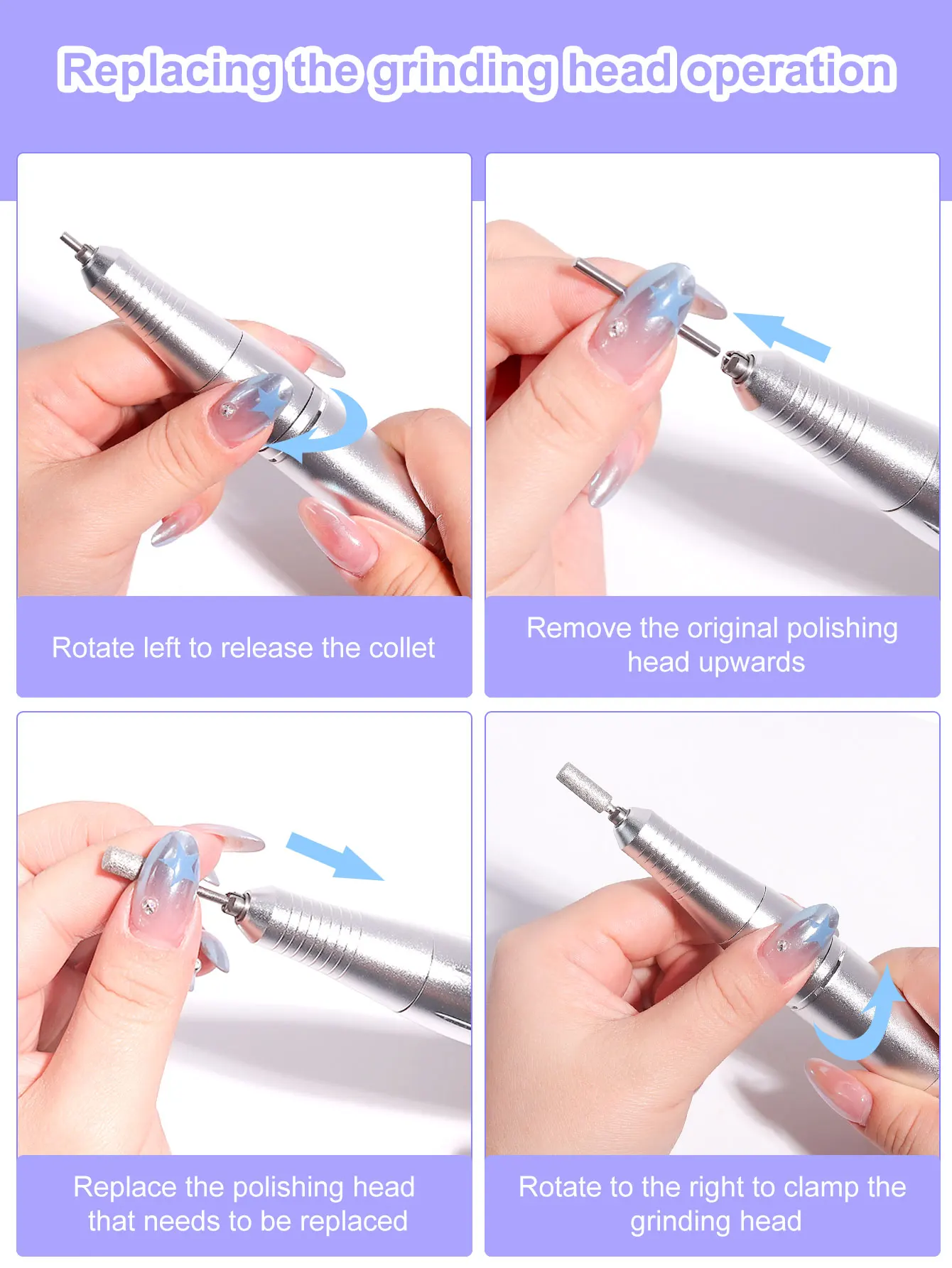 Replacing the grinding head operation

Rotate left to release the collet

Remove the original polishing head upwards

Replace the polishing head that needs to be replaced

Rotate to the right to clamp the grinding head