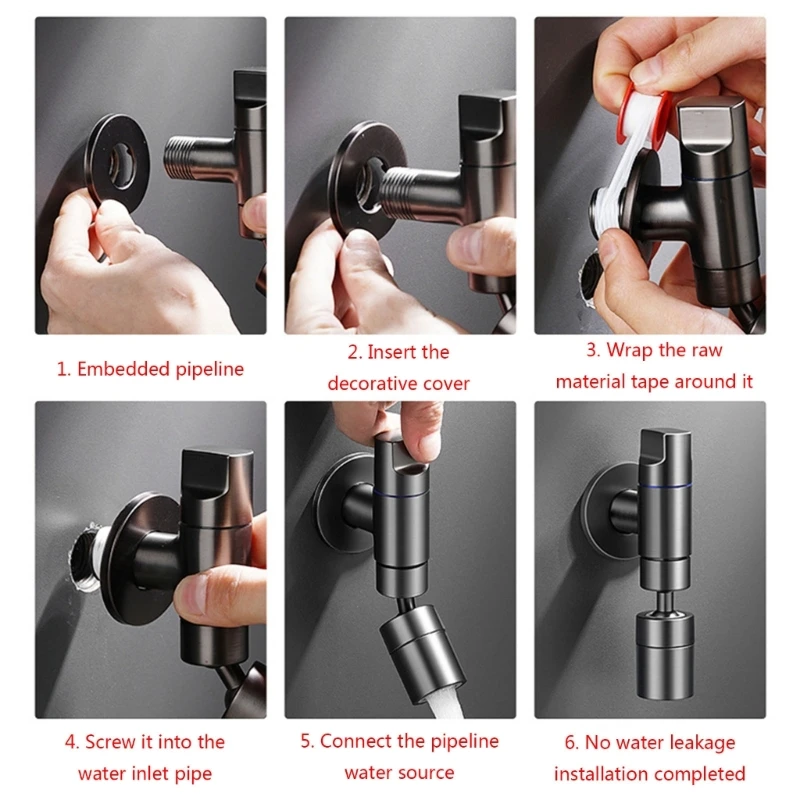 1. Embedded pipeline

2. Insert the decorative cover

3. Wrap the raw material tape around it

4. Screw it into the water inlet pipe

5. Connect the pipeline water source

6. No water leakage installation completed