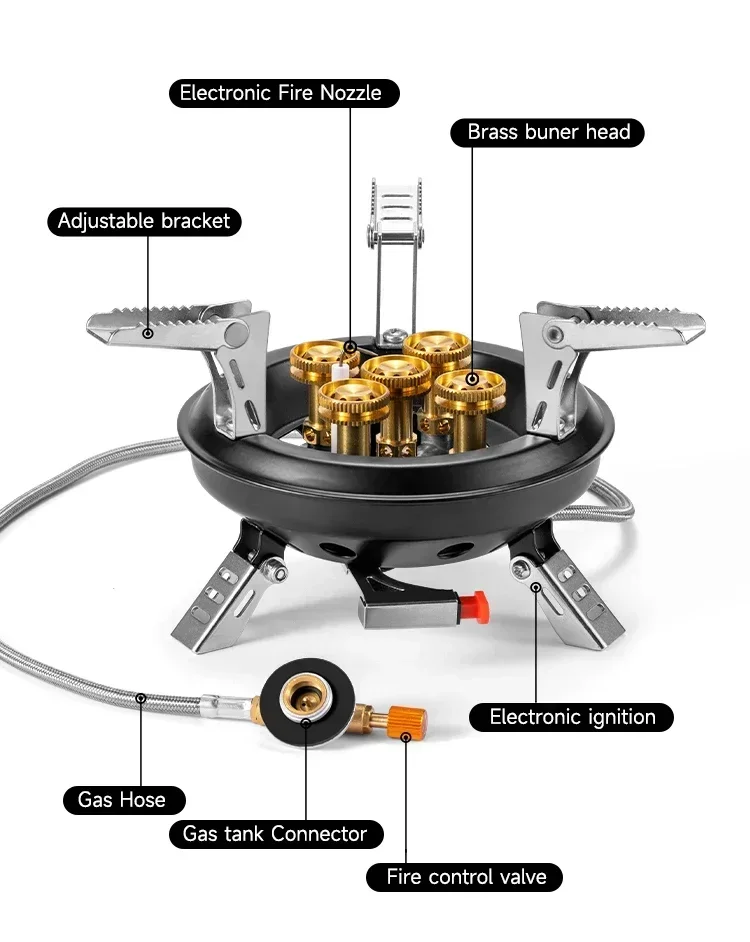 Electronic Fire Nozzle

Brass buner head

Adjustable bracket

Electronic ignition

Gas Hose

Gas tank Connector

Fire control valve