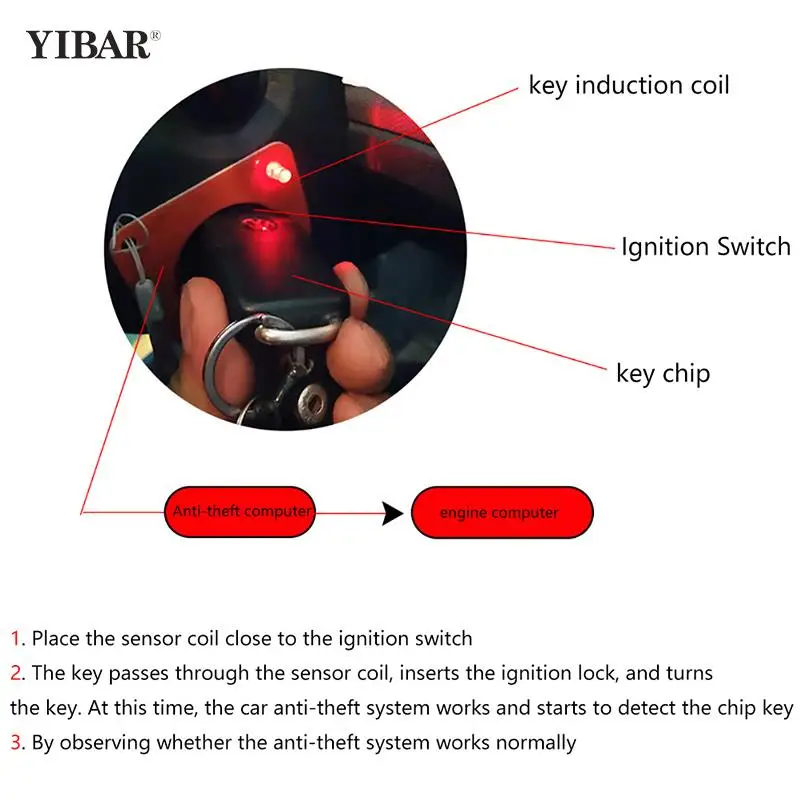 YIBAR®

key induction coil

Ignition Switch

key chip

Anti-theft computer

engine computer

1. Place the sensor coil close to the ignition switch

2. The key passes through the sensor coil, inserts the ignition lock, and turns the key. At this time, the car anti-theft system works and starts to detect the chip key

3. By observing whether the anti-theft system works normally