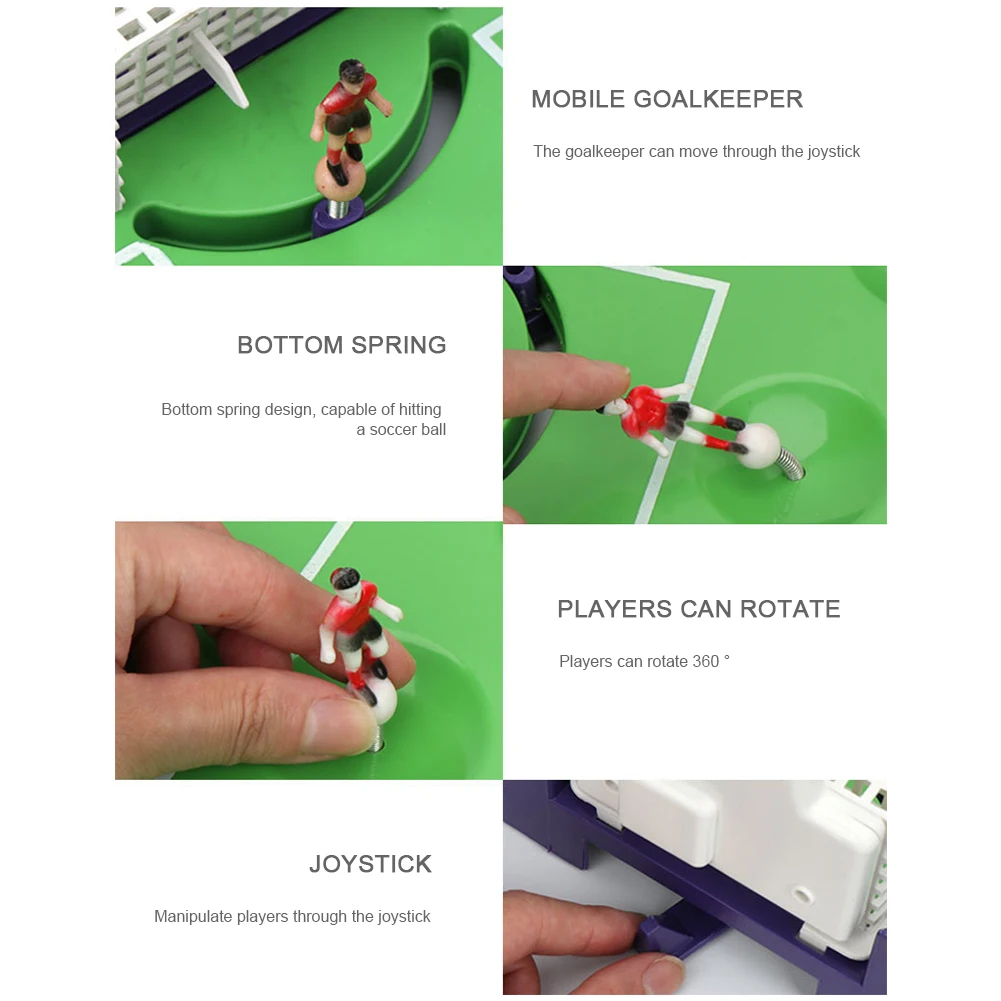 MOBILE GOALKEEPER

The goalkeeper can move through the joystick

BOTTOM SPRING

Bottom spring design, capable of hitting a soccer ball

PLAYERS CAN ROTATE

Players can rotate 360 °

JOYSTICK

Manipulate players through the joystick