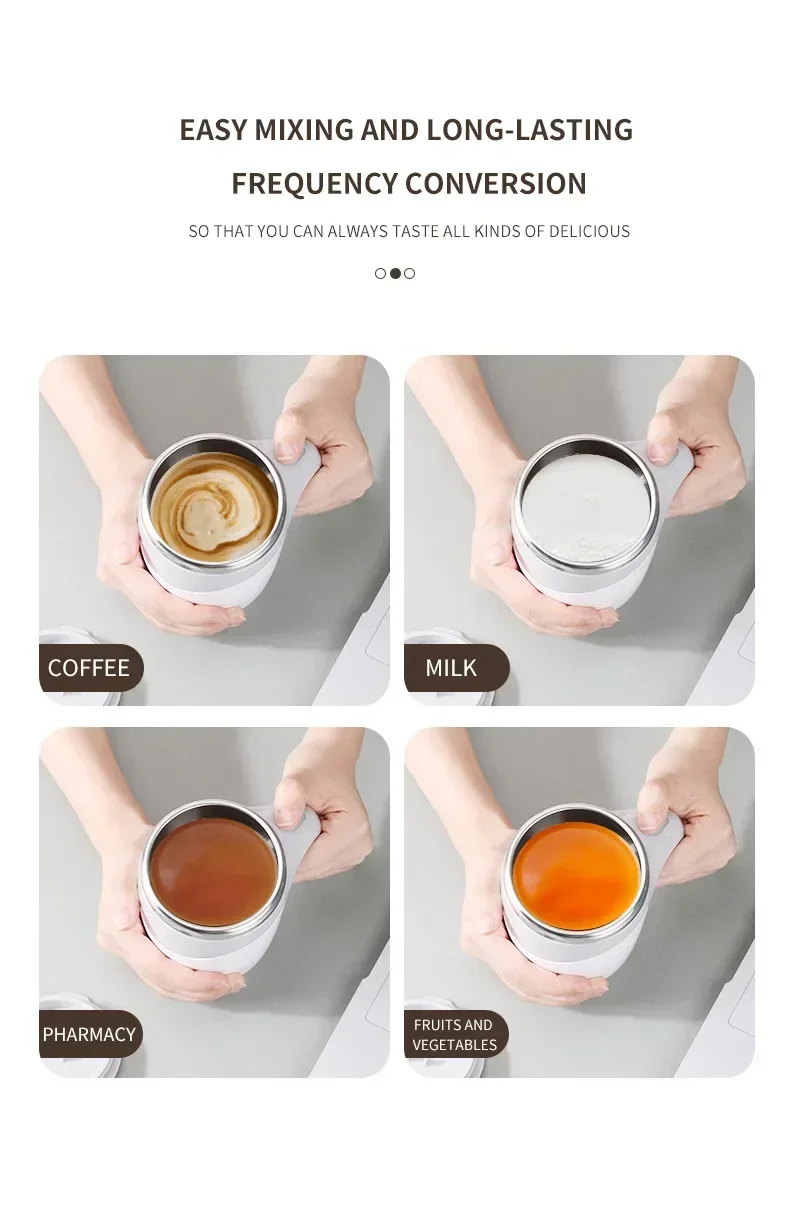 EASY MIXING AND LONG-LASTING
FREQUENCY CONVERSION

SO THAT YOU CAN ALWAYS TASTE ALL KINDS OF DELICIOUS

COFFEE

MILK

PHARMACY

FRUITS AND VEGETABLES