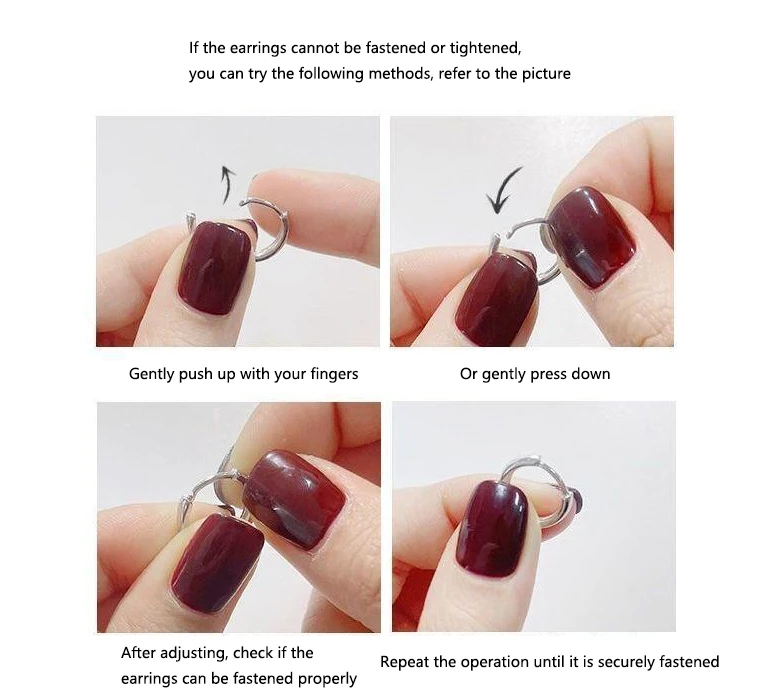 If the earrings cannot be fastened or tightened, you can try the following methods, refer to the picture

Gently push up with your fingers

Or gently press down

After adjusting, check if the earrings can be fastened properly

Repeat the operation until it is securely fastened