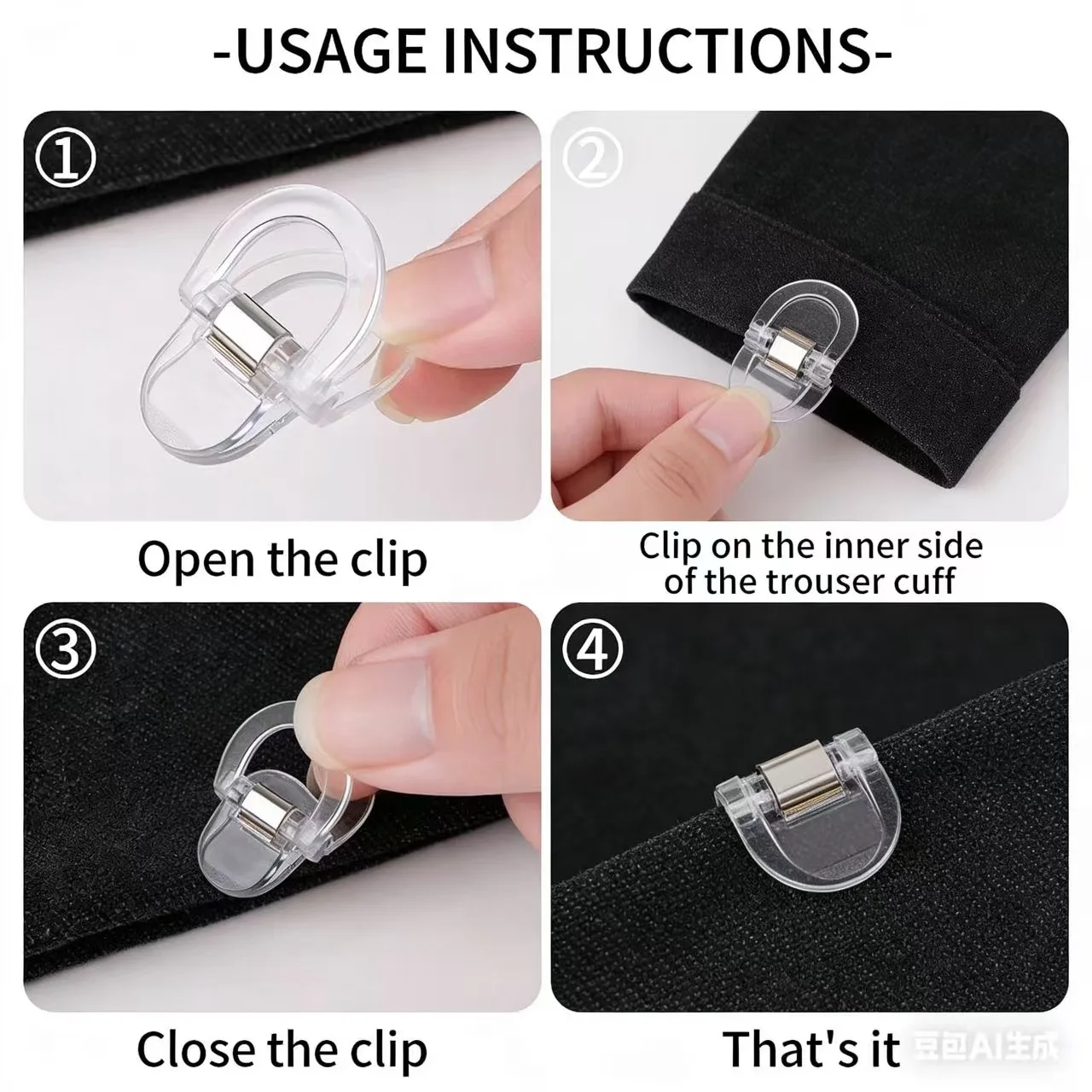 -USAGE INSTRUCTIONS-

①

Open the clip

②

Clip on the inner side of the trouser cuff

③

Close the clip

④

That's it

豆包AI生成