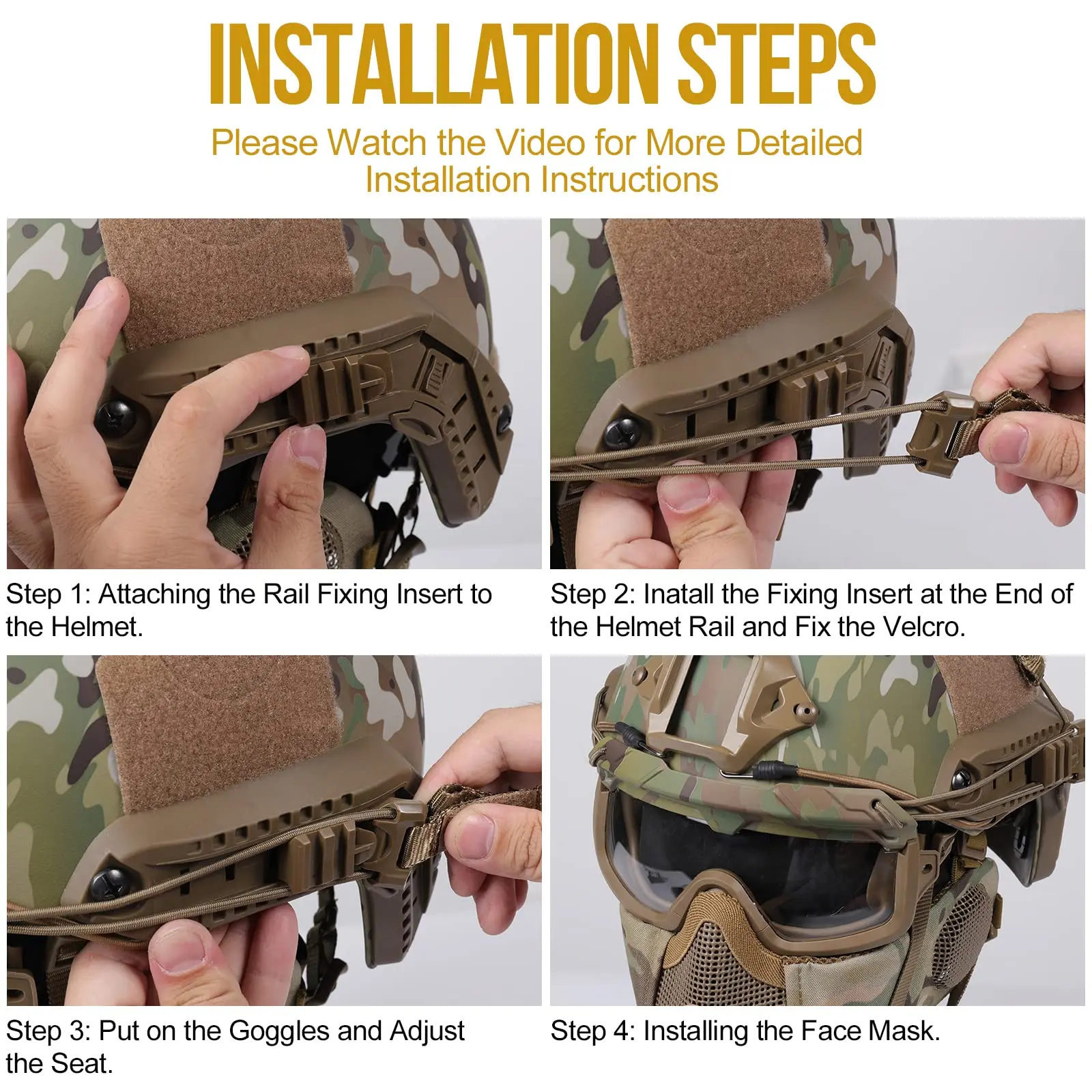 INSTALLATION STEPS

Please Watch the Video for More Detailed Installation Instructions

Step 1: Attaching the Rail Fixing Insert to the Helmet.

Step 2: Inatall the Fixing Insert at the End of the Helmet Rail and Fix the Velcro.

Step 3: Put on the Goggles and Adjust the Seat.

Step 4: Installing the Face Mask.