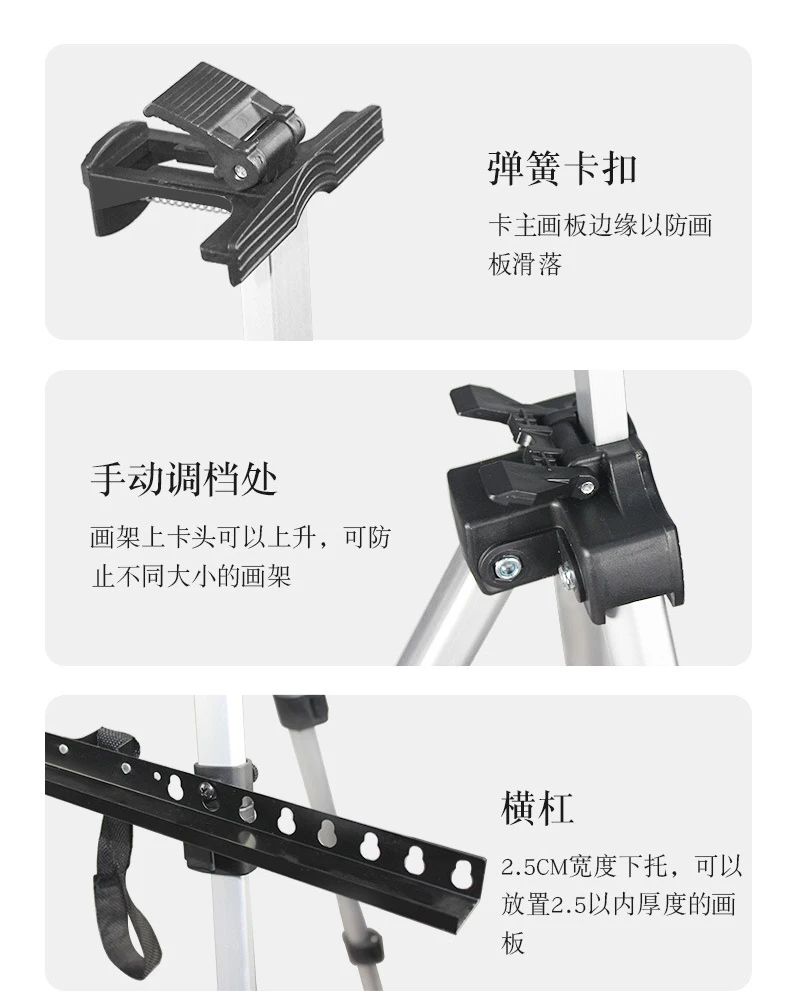 弹簧卡扣

卡主画板边缘以防画板滑落

手动调档处

画架上卡头可以上升，可防止不同大小的画架

横杠

2.5CM宽度下托，可以放置2.5以内厚度的画板