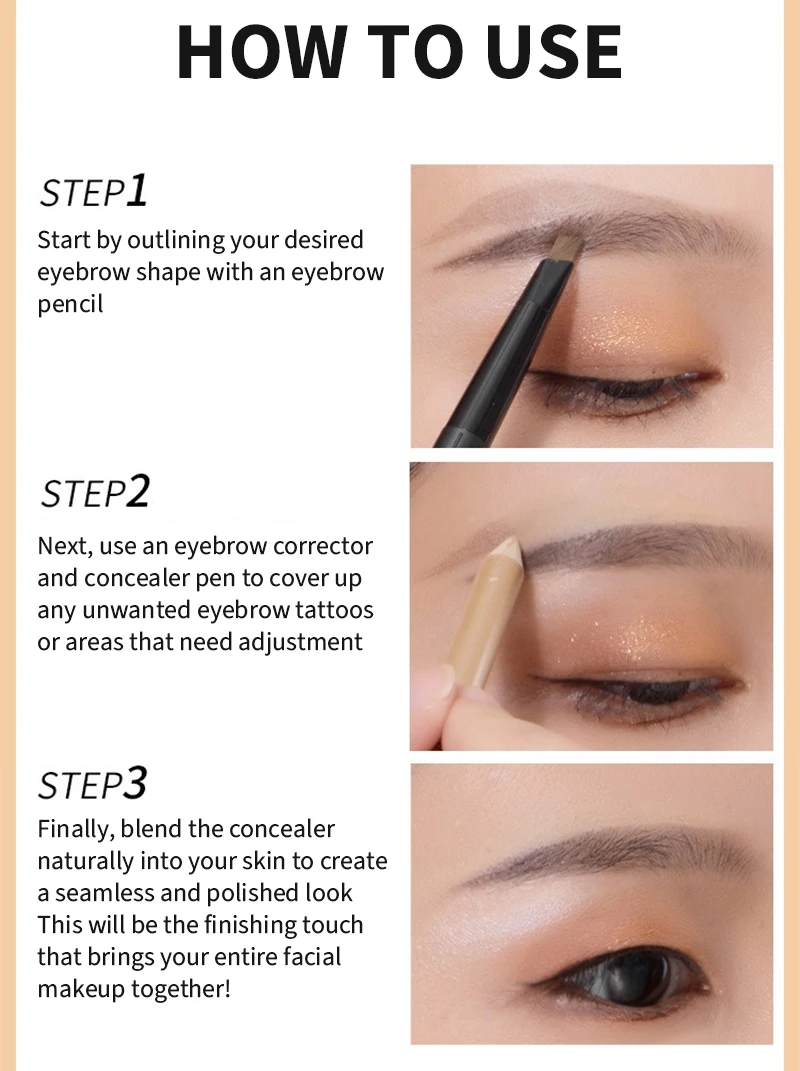 HOW TO USE

STEP1
Start by outlining your desired eyebrow shape with an eyebrow pencil

STEP2
Next, use an eyebrow corrector and concealer pen to cover up any unwanted eyebrow tattoos or areas that need adjustment

STEP3
Finally, blend the concealer naturally into your skin to create a seamless and polished look This will be the finishing touch that brings your entire facial makeup together!