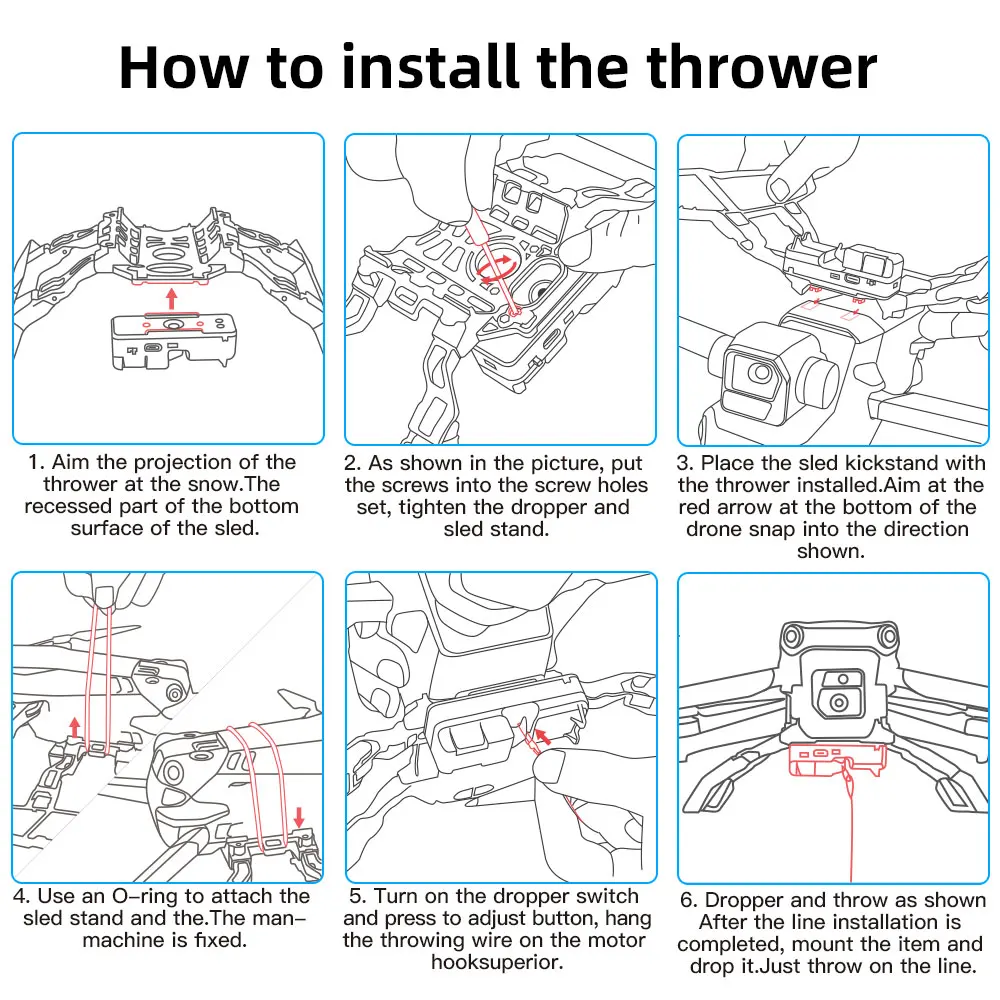 How to install the thrower

1. Aim the projection of the thrower at the snow.The recessed part of the bottom surface of the sled.

2. As shown in the picture, put the screws into the screw holes set, tighten the dropper and sled stand.

3. Place the sled kickstand with the thrower installed.Aim at the red arrow at the bottom of the drone snap into the direction shown.

4. Use an O-ring to attach the sled stand and the.The man-machine is fixed.

5. Turn on the dropper switch and press to adjust button, hang the throwing wire on the motor hooksuperior.

6. Dropper and throw as shown After the line installation is completed, mount the item and drop it.Just throw on the line.