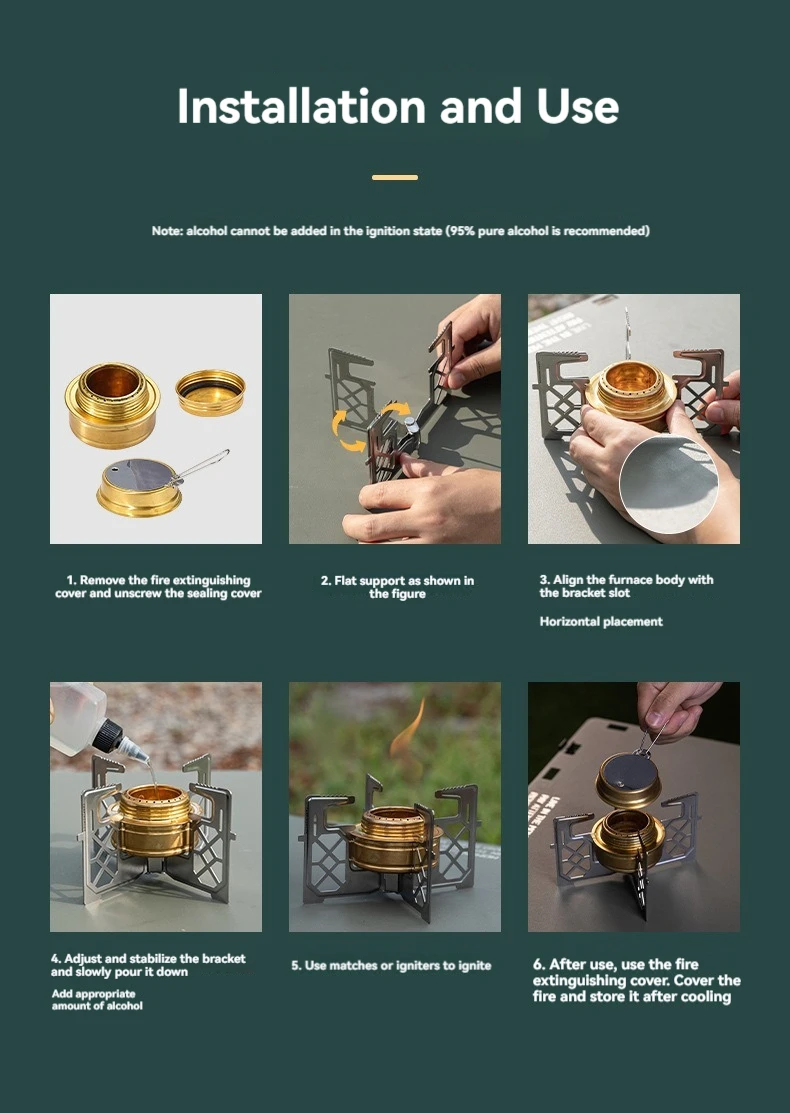 Installation and Use

Note: alcohol cannot be added in the ignition state (95% pure alcohol is recommended)

1. Remove the fire extinguishing cover and unscrew the sealing cover

2. Flat support as shown in the figure

3. Align the furnace body with the bracket slot

Horizontal placement

4. Adjust and stabilize the bracket and slowly pour it down

Add appropriate amount of alcohol

5. Use matches or igniters to ignite

6. After use, use the fire extinguishing cover. Cover the fire and store it after cooling