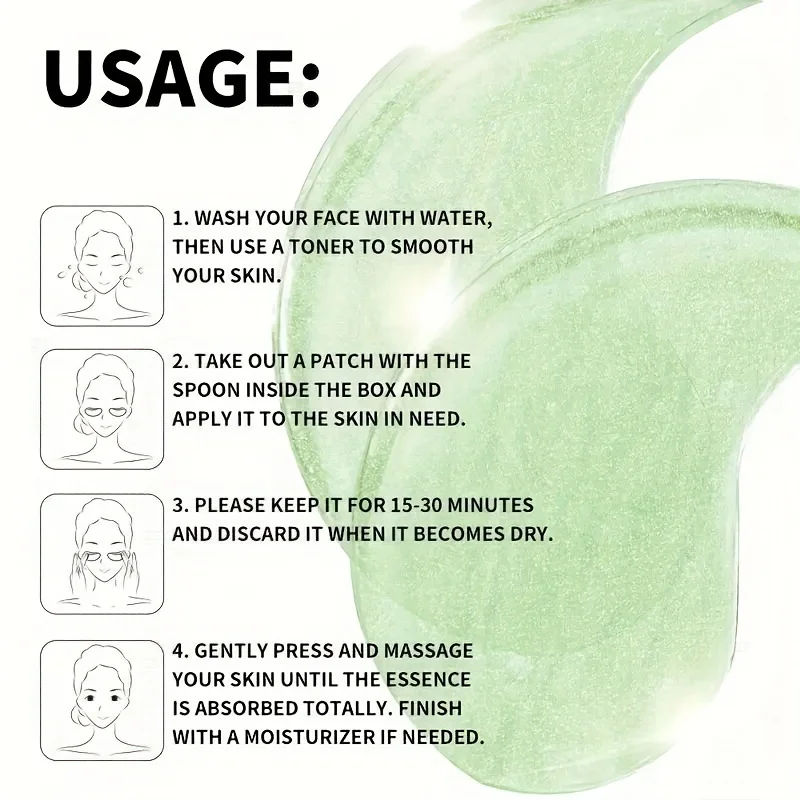 USAGE:

1. WASH YOUR FACE WITH WATER, THEN USE A TONER TO SMOOTH YOUR SKIN.

2. TAKE OUT A PATCH WITH THE SPOON INSIDE THE BOX AND APPLY IT TO THE SKIN IN NEED.

3. PLEASE KEEP IT FOR 15-30 MINUTES AND DISCARD IT WHEN IT BECOMES DRY.

4. GENTLY PRESS AND MASSAGE YOUR SKIN UNTIL THE ESSENCE IS ABSORBED TOTALLY. FINISH WITH A MOISTURIZER IF NEEDED.