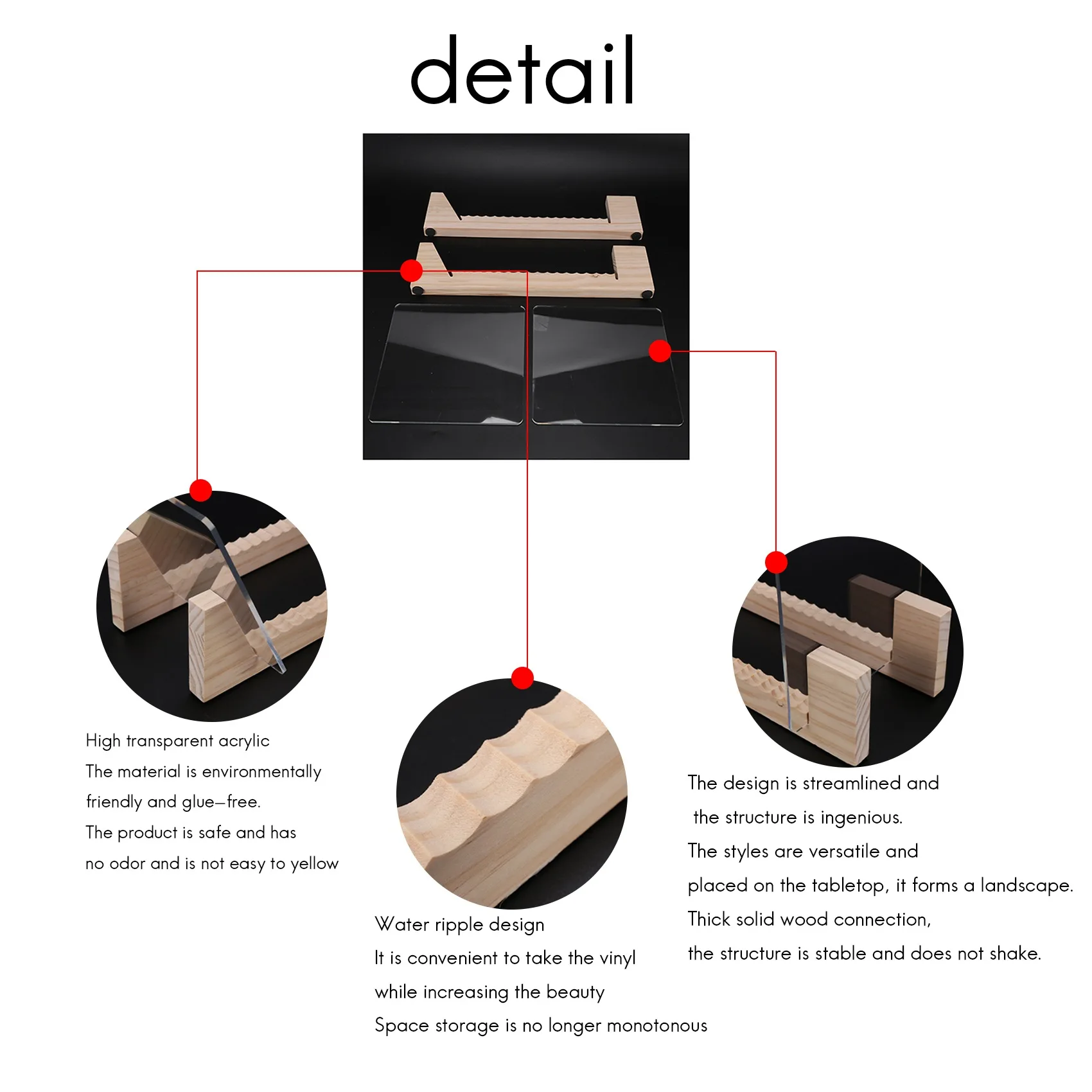 detail

High transparent acrylic
The material is environmentally friendly and glue–free.
The product is safe and has no odor and is not easy to yellow

Water ripple design
It is convenient to take the vinyl while increasing the beauty
Space storage is no longer monotonous

The design is streamlined and the structure is ingenious.
The styles are versatile and placed on the tabletop, it forms a landscape.
Thick solid wood connection,
the structure is stable and does not shake.