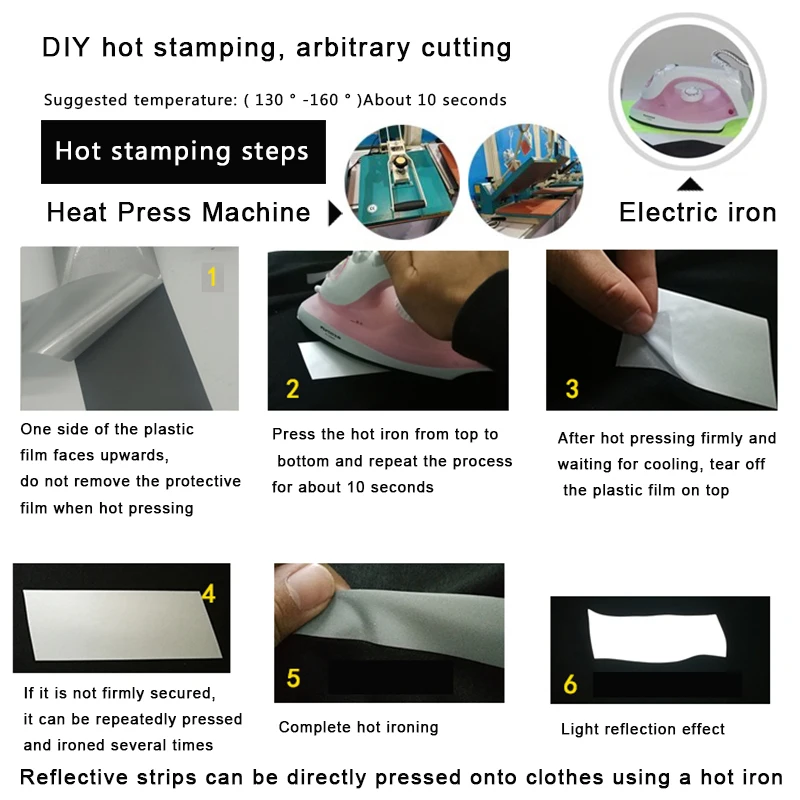 DIY hot stamping, arbitrary cutting

Suggested temperature: ( 130 ° -160 ° )About 10 seconds

Hot stamping steps

Heat Press Machine

Electric iron

1

One side of the plastic film faces upwards, do not remove the protective film when hot pressing

2

Press the hot iron from top to bottom and repeat the process for about 10 seconds

3

After hot pressing firmly and waiting for cooling, tear off the plastic film on top

4

If it is not firmly secured, it can be repeatedly pressed and ironed several times

5

Complete hot ironing

6

Light reflection effect

Reflective strips can be directly pressed onto clothes using a hot iron